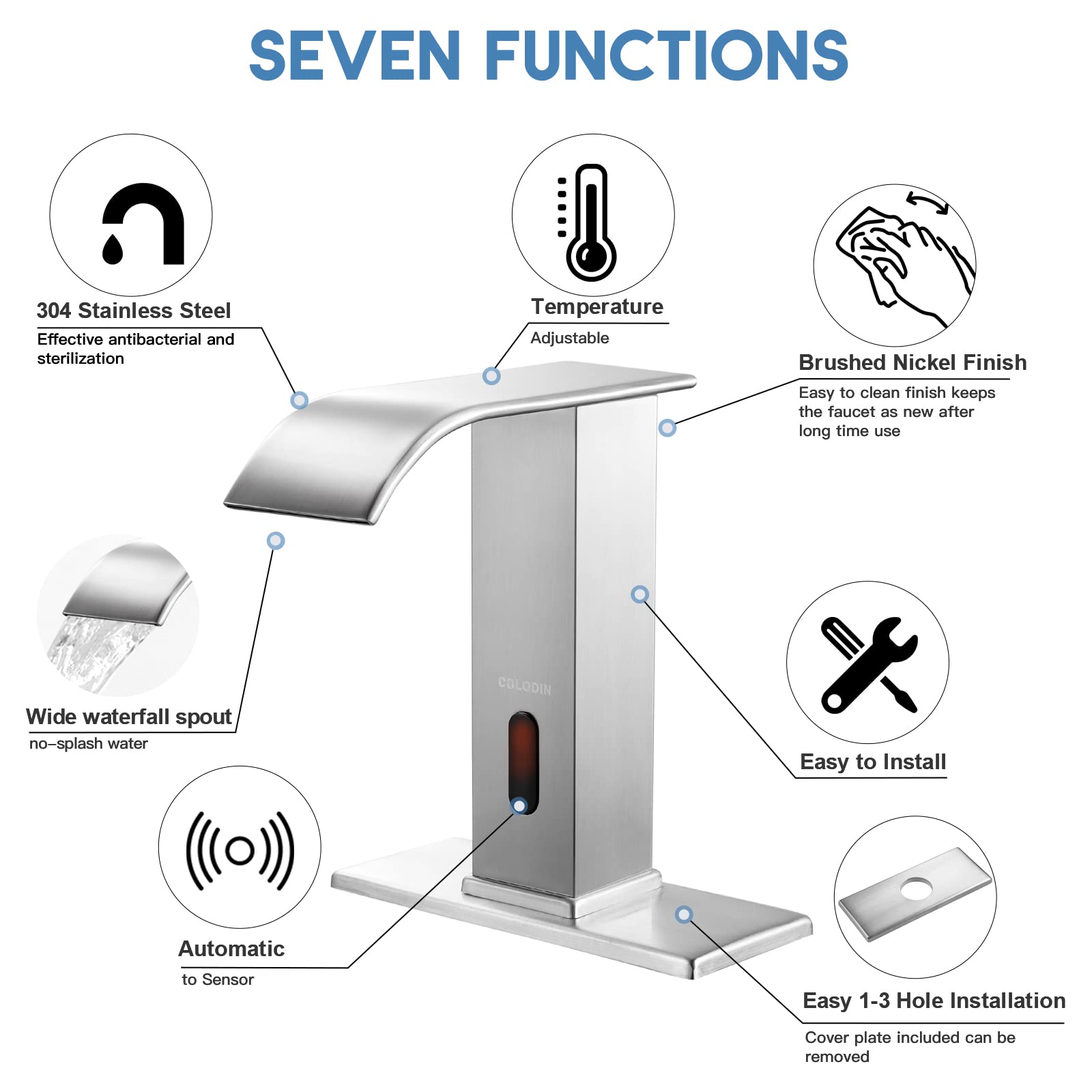 SEVEN FUNCTIONS

304 Stainless Steel
Effective antibacterial and sterilization

Temperature
Adjustable

Brushed Nickel Finish
Easy to clean finish keeps the faucet as new after long time use

Wide waterfall spout
no–splash water

COLODIN

Easy to Install

Automatic
to Sensor

Easy 1-3 Hole Installation
Cover plate included can be removed