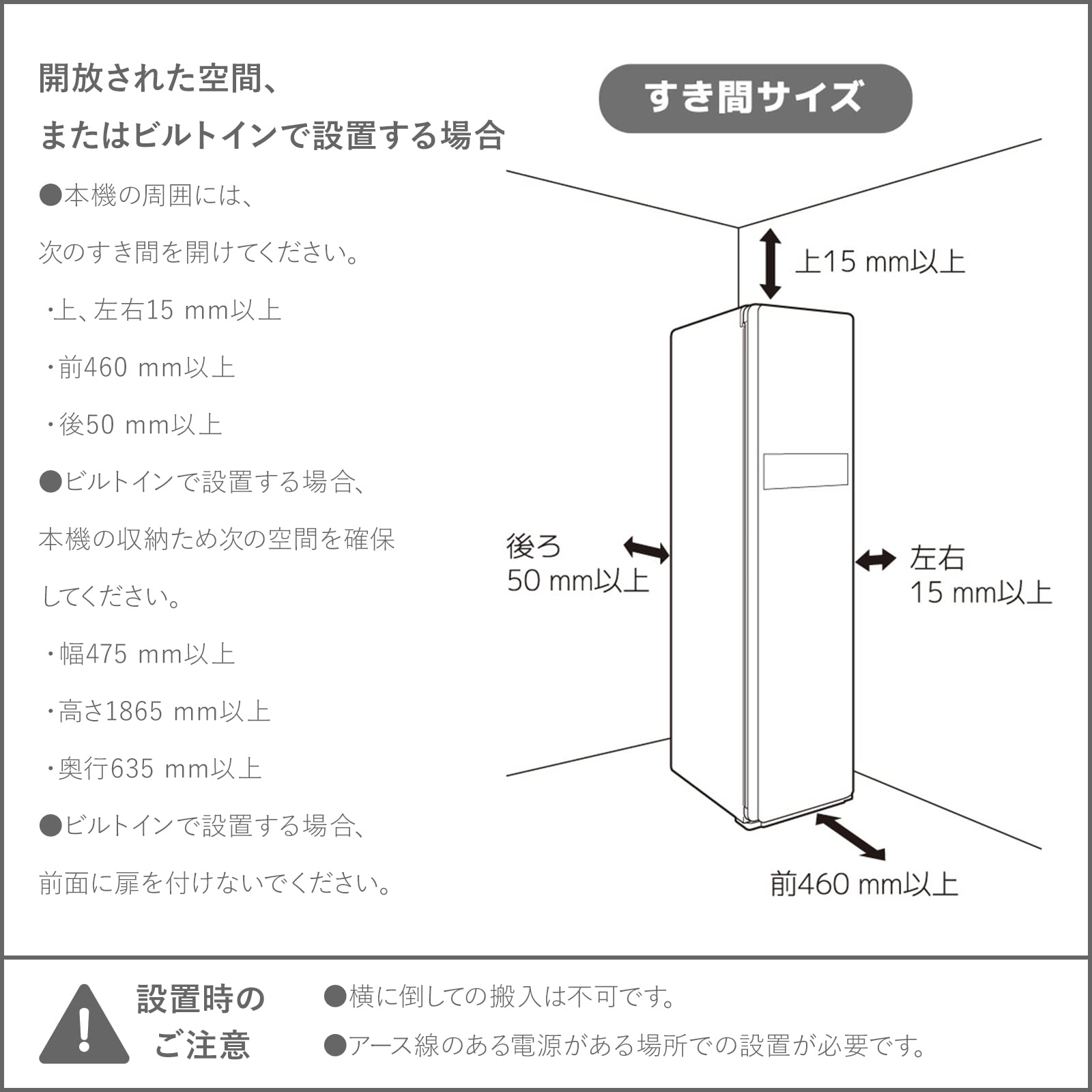 開放された空間、
またはビルトインで設置する場合

●本機の周囲には、
次のすき間を開けてください。
・上、左右15 mm以上
・前460 mm以上
・後50 mm以上

●ビルトインで設置する場合、
本機の収納ため次の空間を確保
してください。
・幅475 mm以上
・高さ1865 mm以上
・奥行635 mm以上

●ビルトインで設置する場合、
前面に扉を付けないでください。

すき間サイズ

上15 mm以上

後ろ
50 mm以上

左右
15 mm以上

前460 mm以上

設置時の
ご注意

●横に倒しての搬入は不可です。
●アース線のある電源がある場所での設置が必要です。