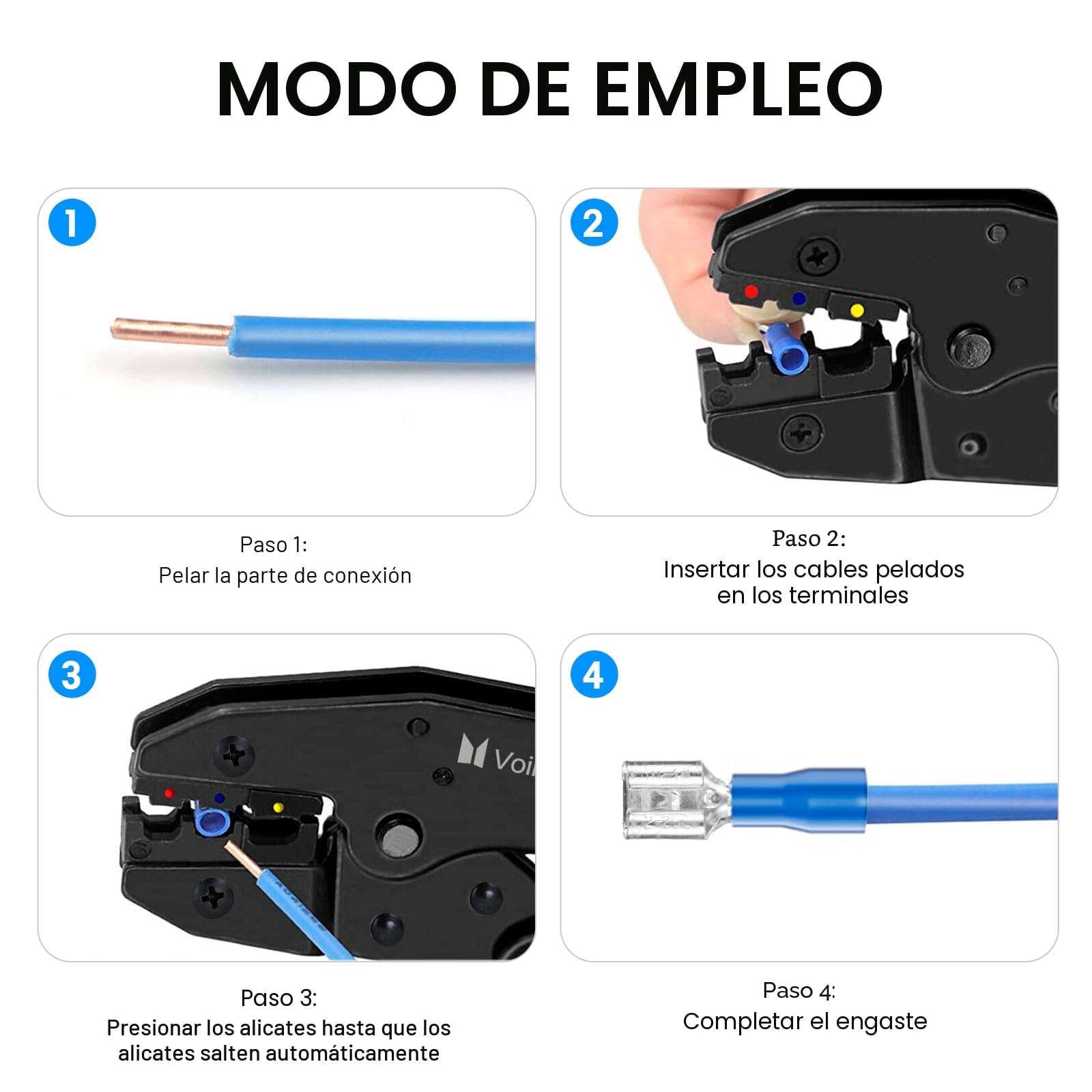 MODO DE EMPLEO

1

Paso 1:
Pelar la parte de conexión

2

Paso 2:
Insertar los cables pelados en los terminales

3

Voi

Paso 3:
Presionar los alicates hasta que los alicates salten automáticamente

4

Paso 4:
Completar el engaste