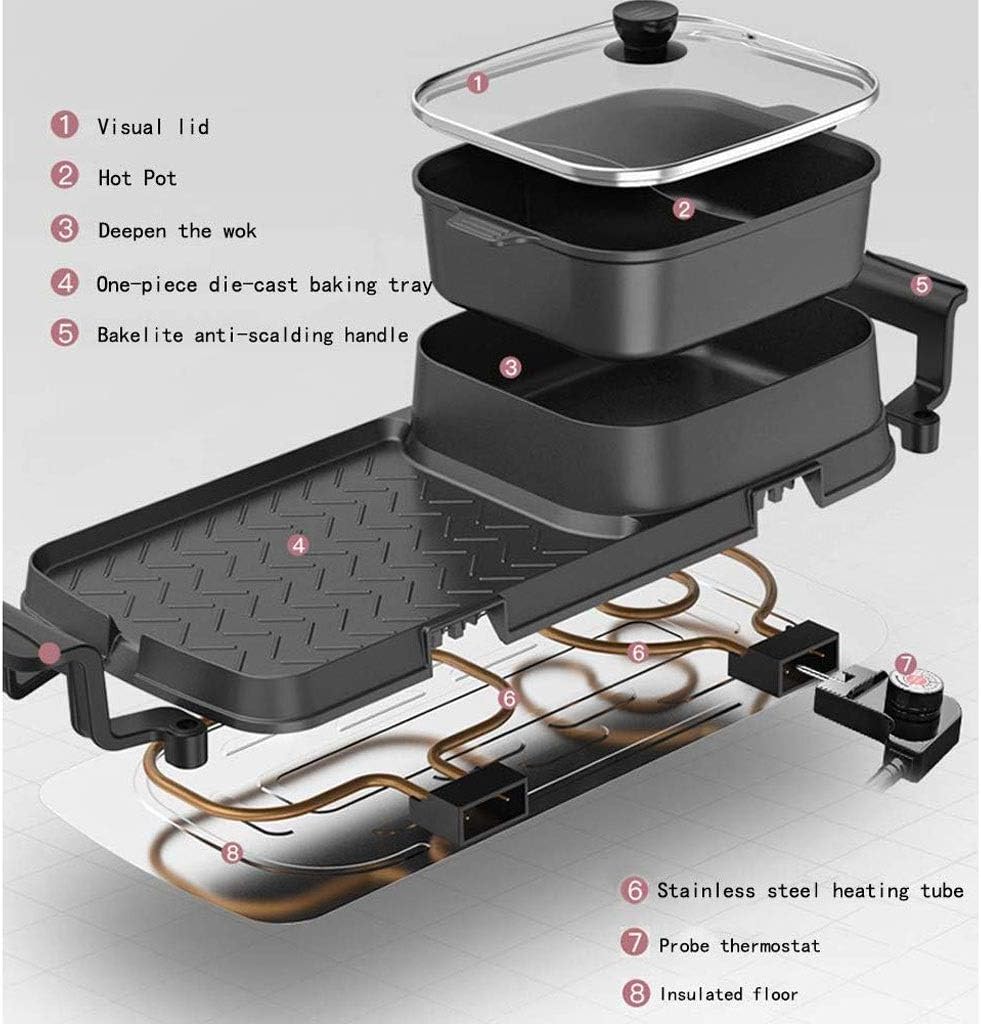 1 Visual lid
2 Hot Pot
3 Deepen the wok
4 One-piece die-cast baking tray
5 Bakelite anti-scalding handle

1
2
5
3
4
6
6
7
8

6 Stainless steel heating tube
7 Probe thermostat
8 Insulated floor