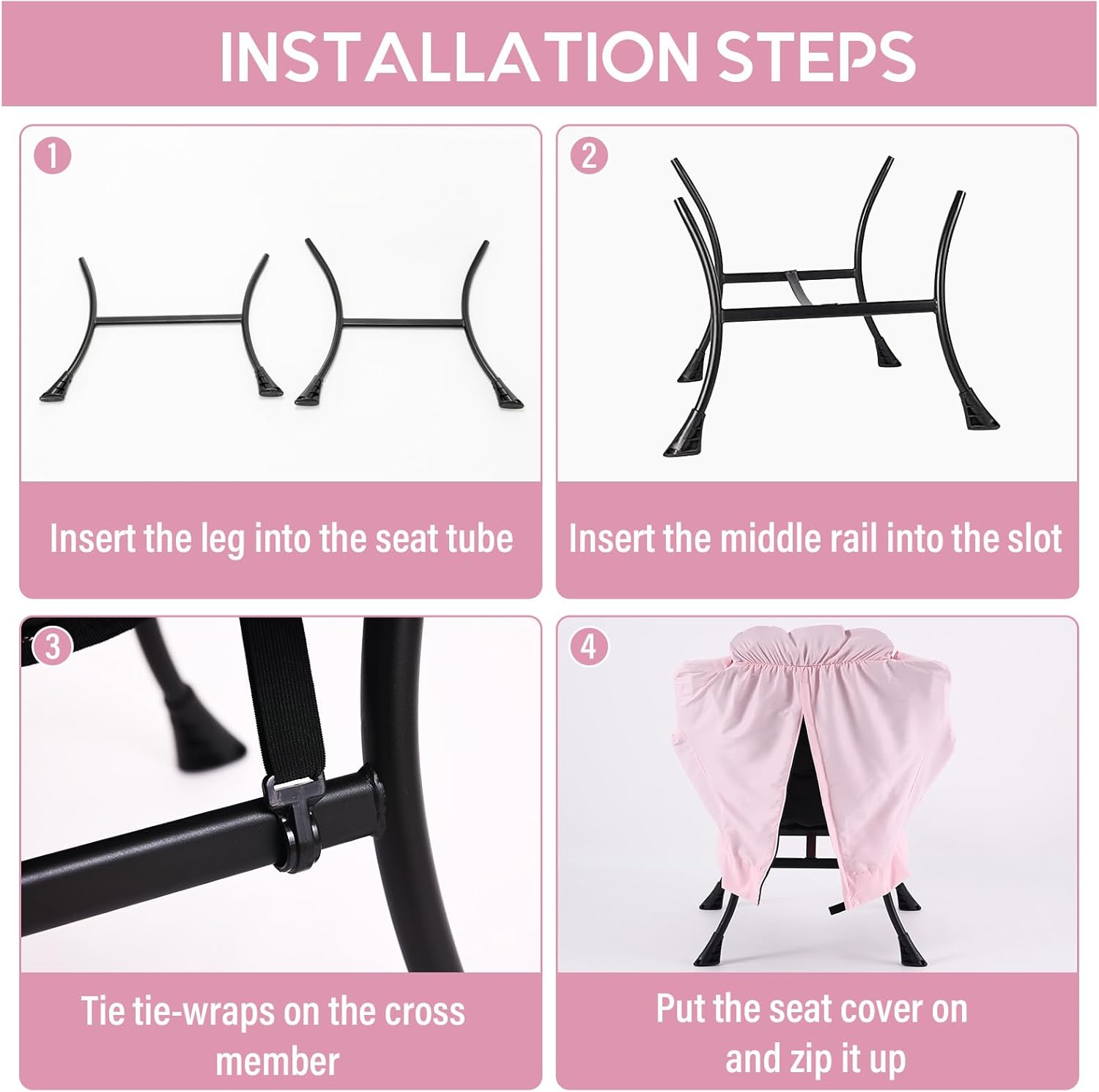 INSTALLATION STEPS

1

Insert the leg into the seat tube

2

Insert the middle rail into the slot

3

Tie tie-wraps on the cross member

4

Put the seat cover on and zip it up