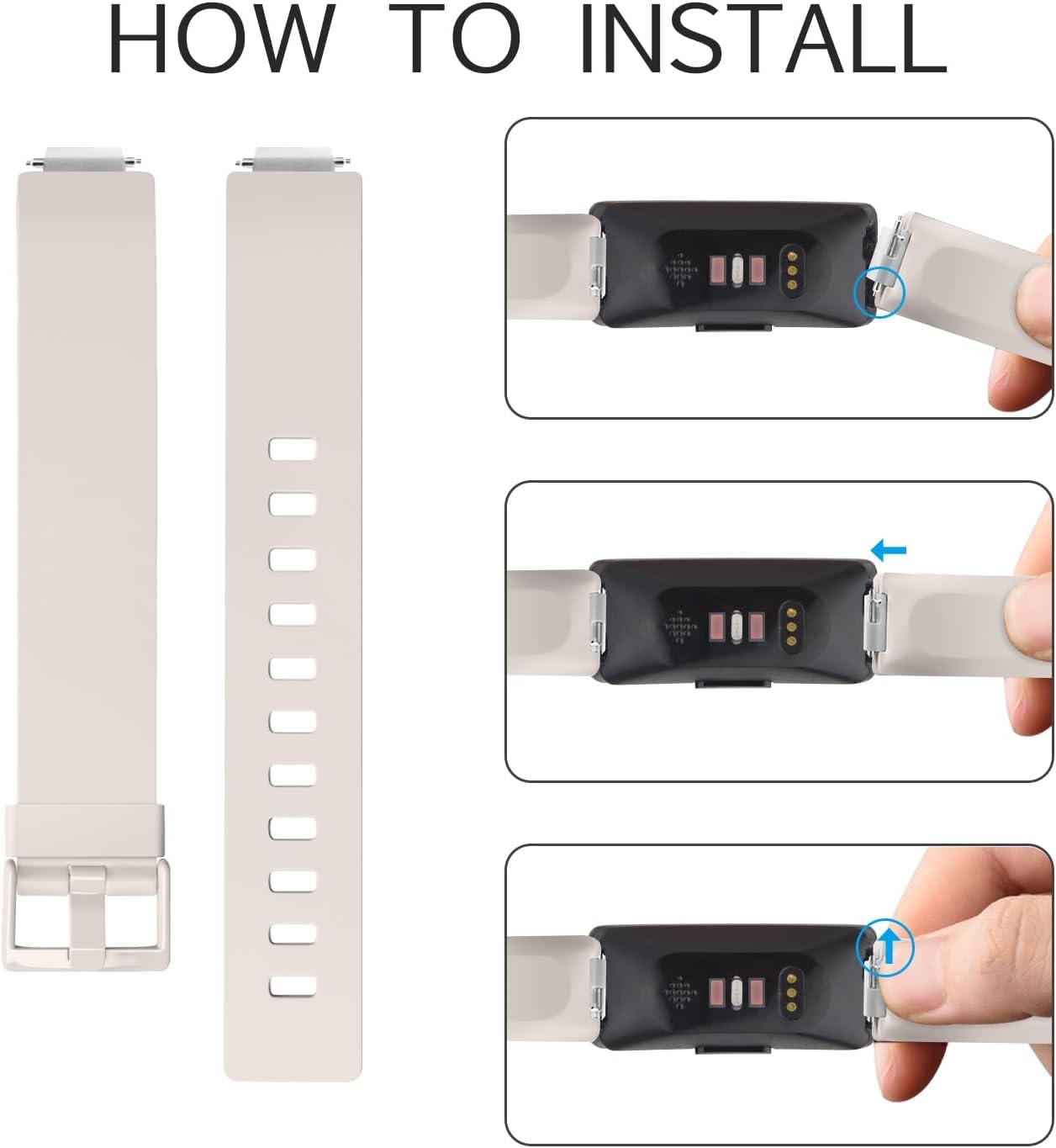 HOW TO INSTALL