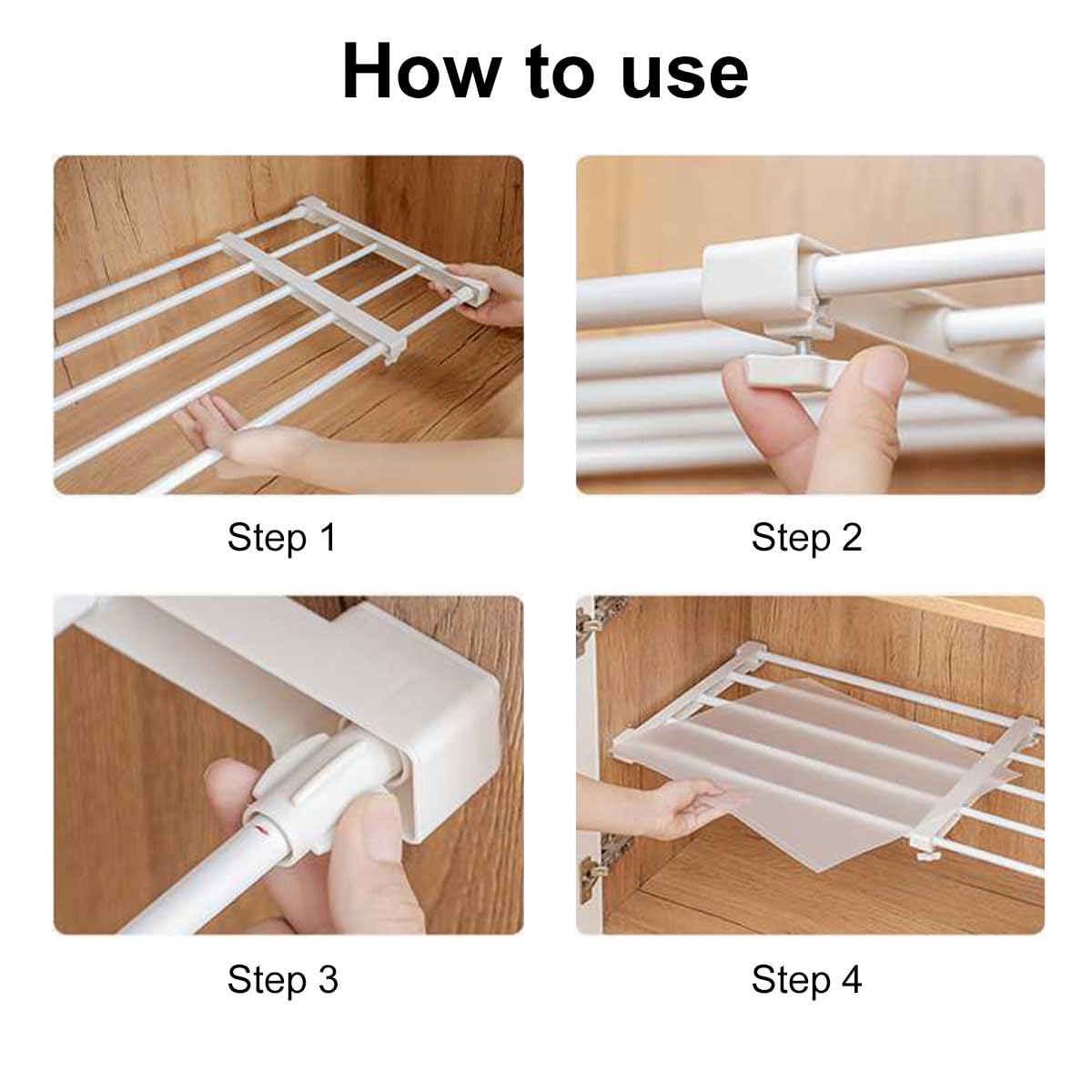 How to use

Step 1

Step 2

Step 3

Step 4