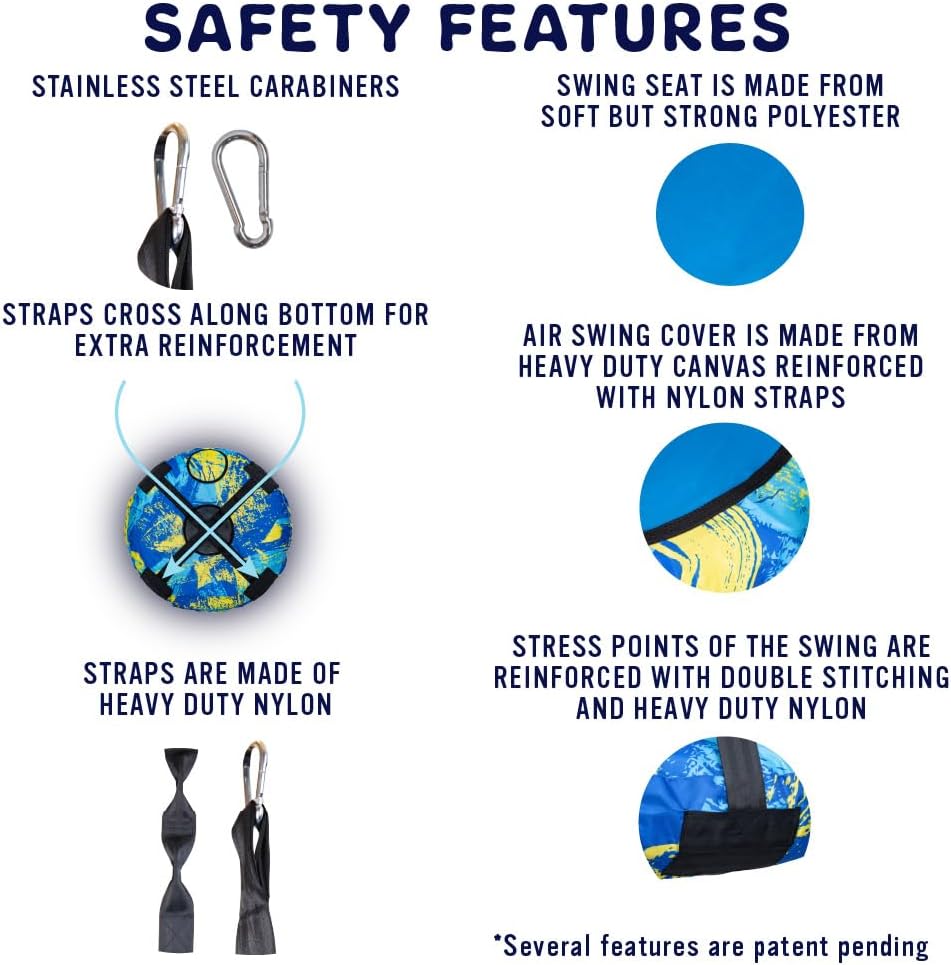 SAFETY FEATURES

STAINLESS STEEL CARABINERS

STRAPS CROSS ALONG BOTTOM FOR EXTRA REINFORCEMENT

STRAPS ARE MADE OF HEAVY DUTY NYLON

SWING SEAT IS MADE FROM SOFT BUT STRONG POLYESTER

AIR SWING COVER IS MADE FROM HEAVY DUTY CANVAS REINFORCED WITH NYLON STRAPS

STRESS POINTS OF THE SWING ARE REINFORCED WITH DOUBLE STITCHING AND HEAVY DUTY NYLON

*Several features are patent pending