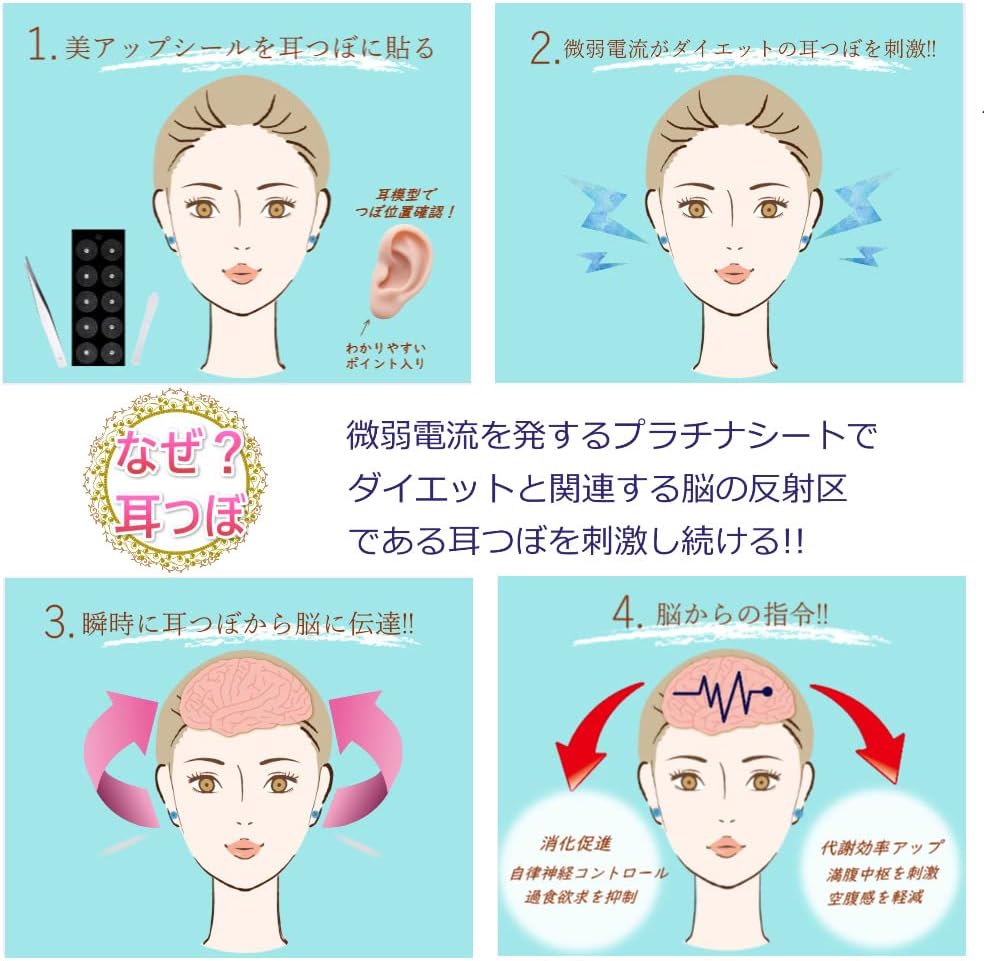 1. 美アップシールを耳つぼに貼る

耳模型で
つぼ位置確認！

わかりやすい
ポイント入り

2. 微弱電流がダイエットの耳つぼを刺激!!

なぜ？
耳つぼ

微弱電流を発するプラチナシートで
ダイエットと関連する脳の反射区
である耳つぼを刺激し続ける!!

3. 瞬時に耳つぼから脳に伝達!!

4. 脳からの指令!!

消化促進
自律神経コントロール
過食欲求を抑制

代謝効率アップ
満腹中枢を刺激
空腹感を軽減