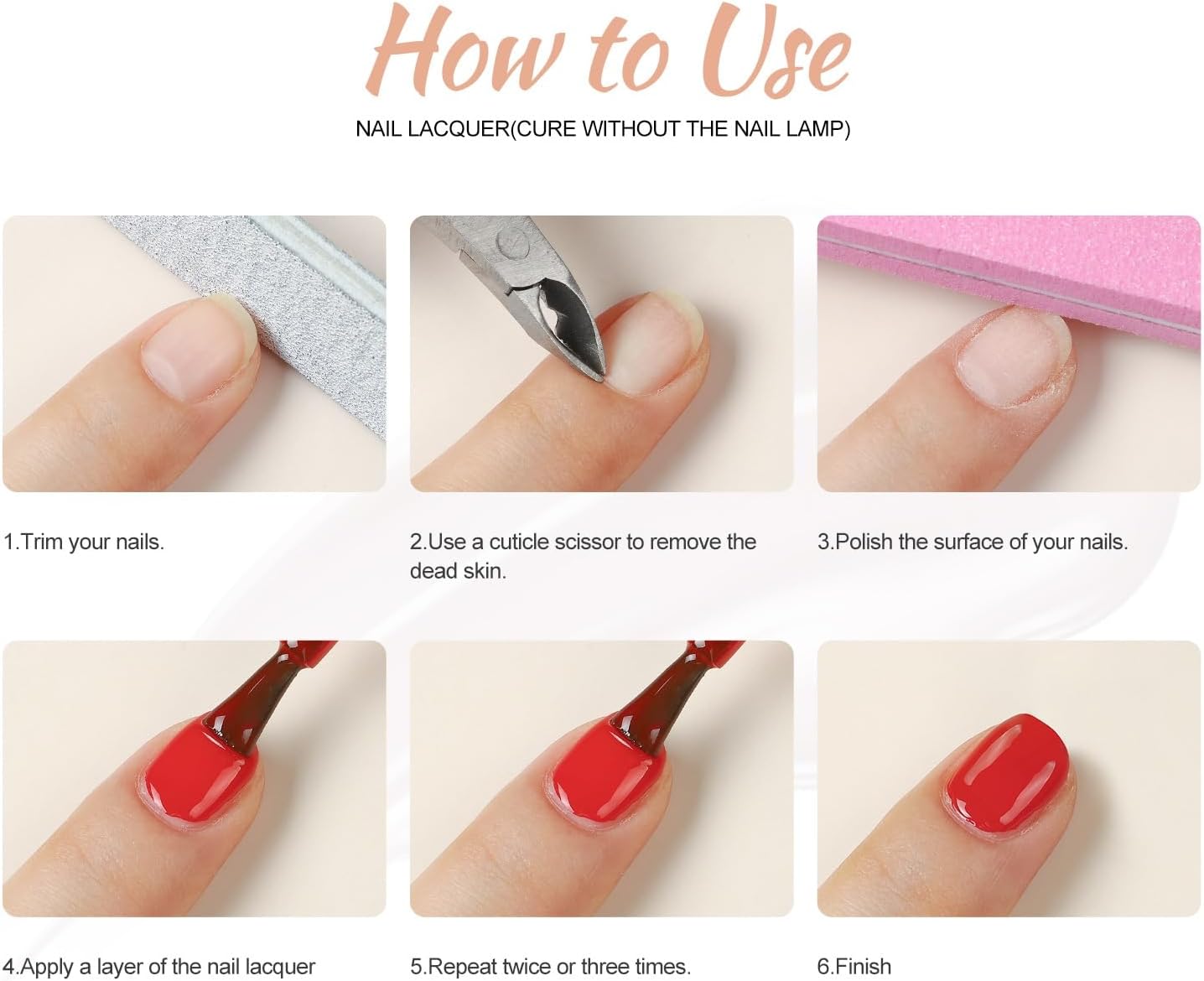 How to Use

NAIL LACQUER(CURE WITHOUT THE NAIL LAMP)

1.Trim your nails.

2.Use a cuticle scissor to remove the dead skin.

3.Polish the surface of your nails.

4.Apply a layer of the nail lacquer

5.Repeat twice or three times.

6.Finish