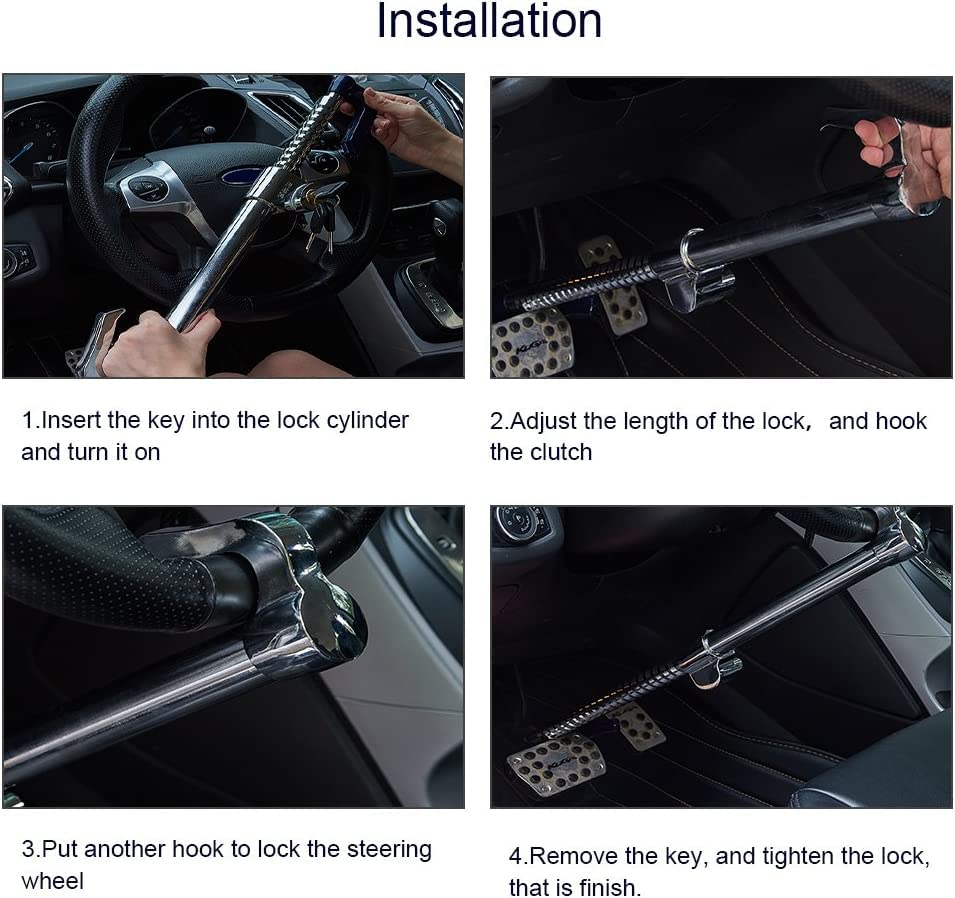 Installation

1.Insert the key into the lock cylinder and turn it on

2.Adjust the length of the lock， and hook the clutch

3.Put another hook to lock the steering wheel

4.Remove the key, and tighten the lock, that is finish.