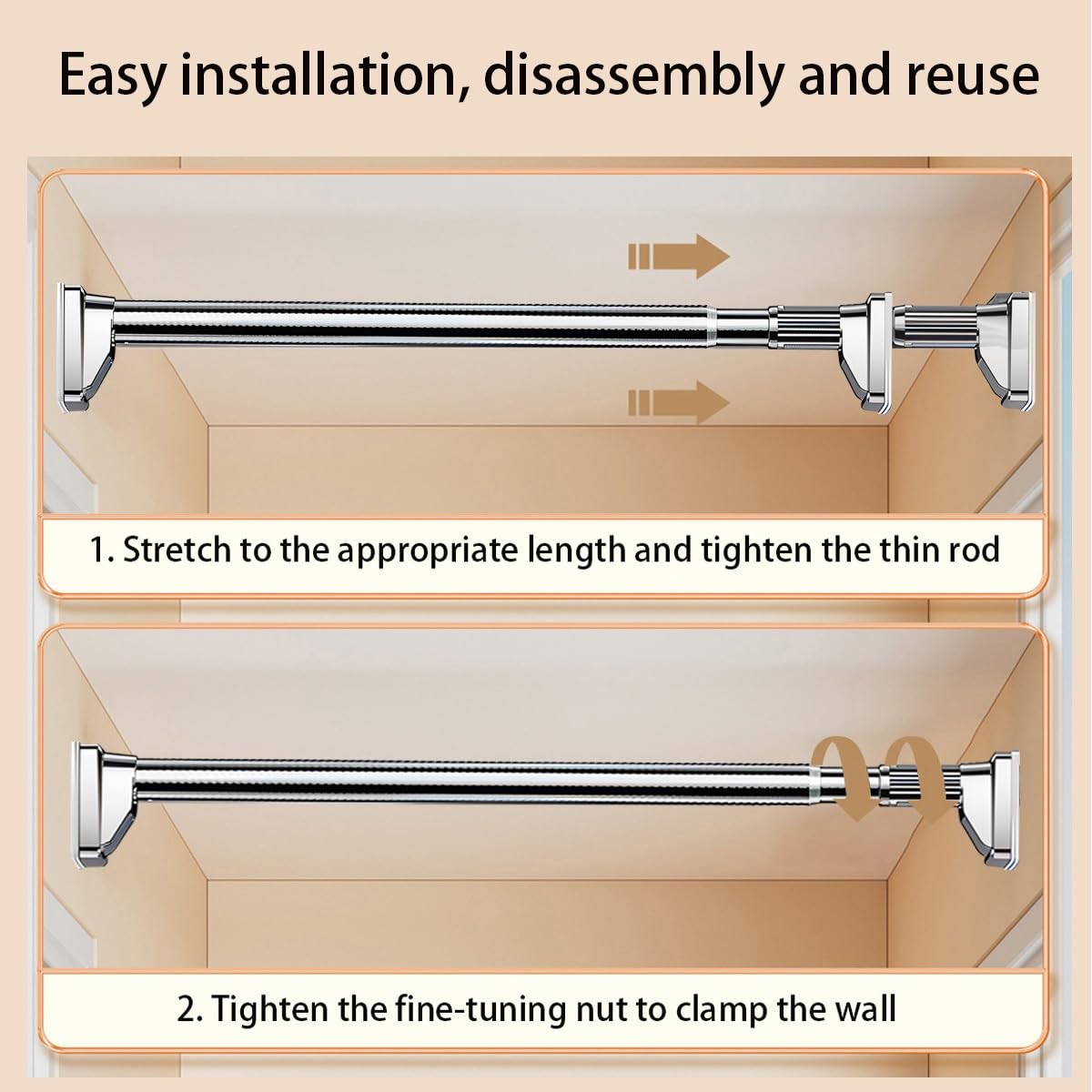 Easy installation, disassembly and reuse

1. Stretch to the appropriate length and tighten the thin rod

2. Tighten the fine-tuning nut to clamp the wall