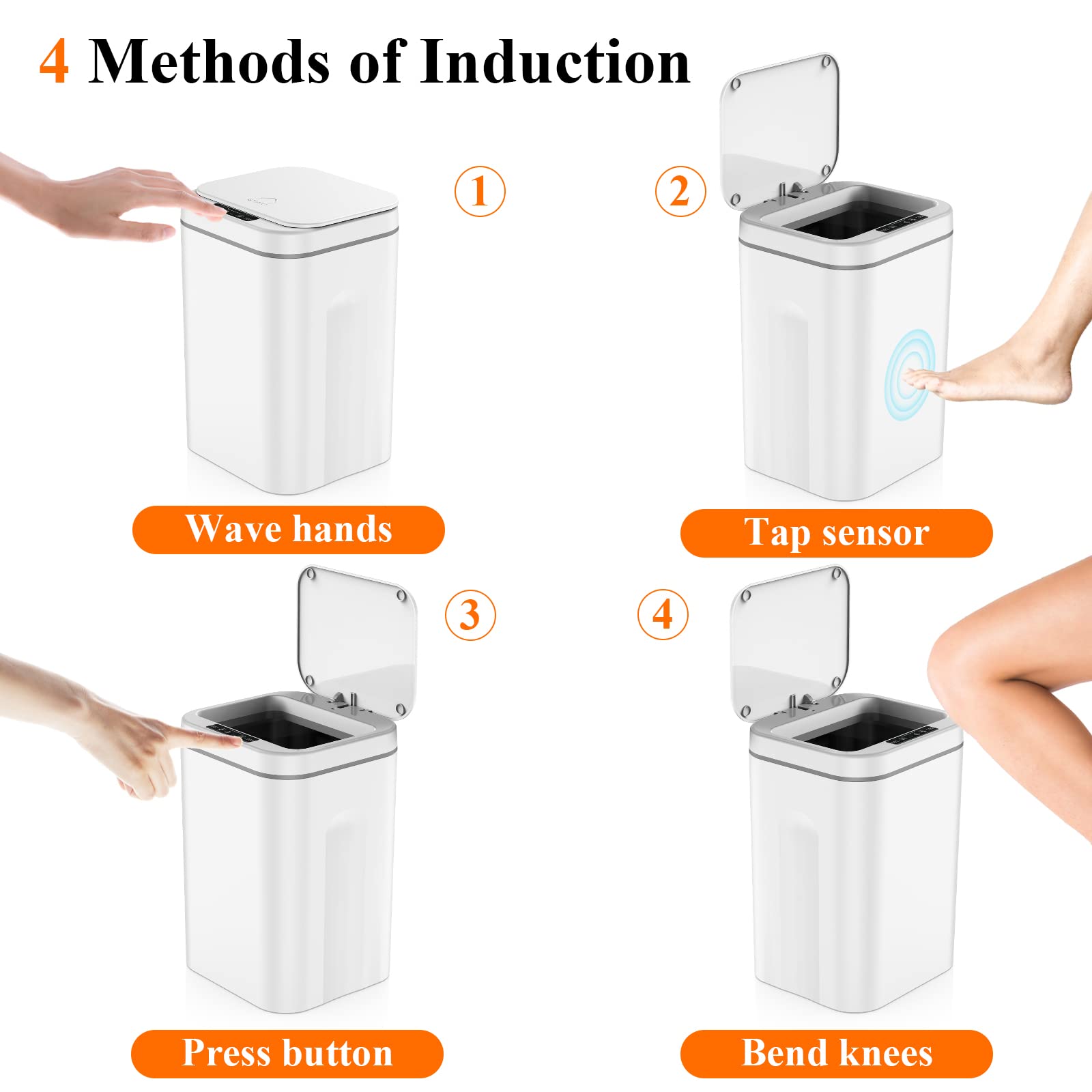 4 Methods of Induction

①

Wave hands

②

Tap sensor

③

Press button

④

Bend knees