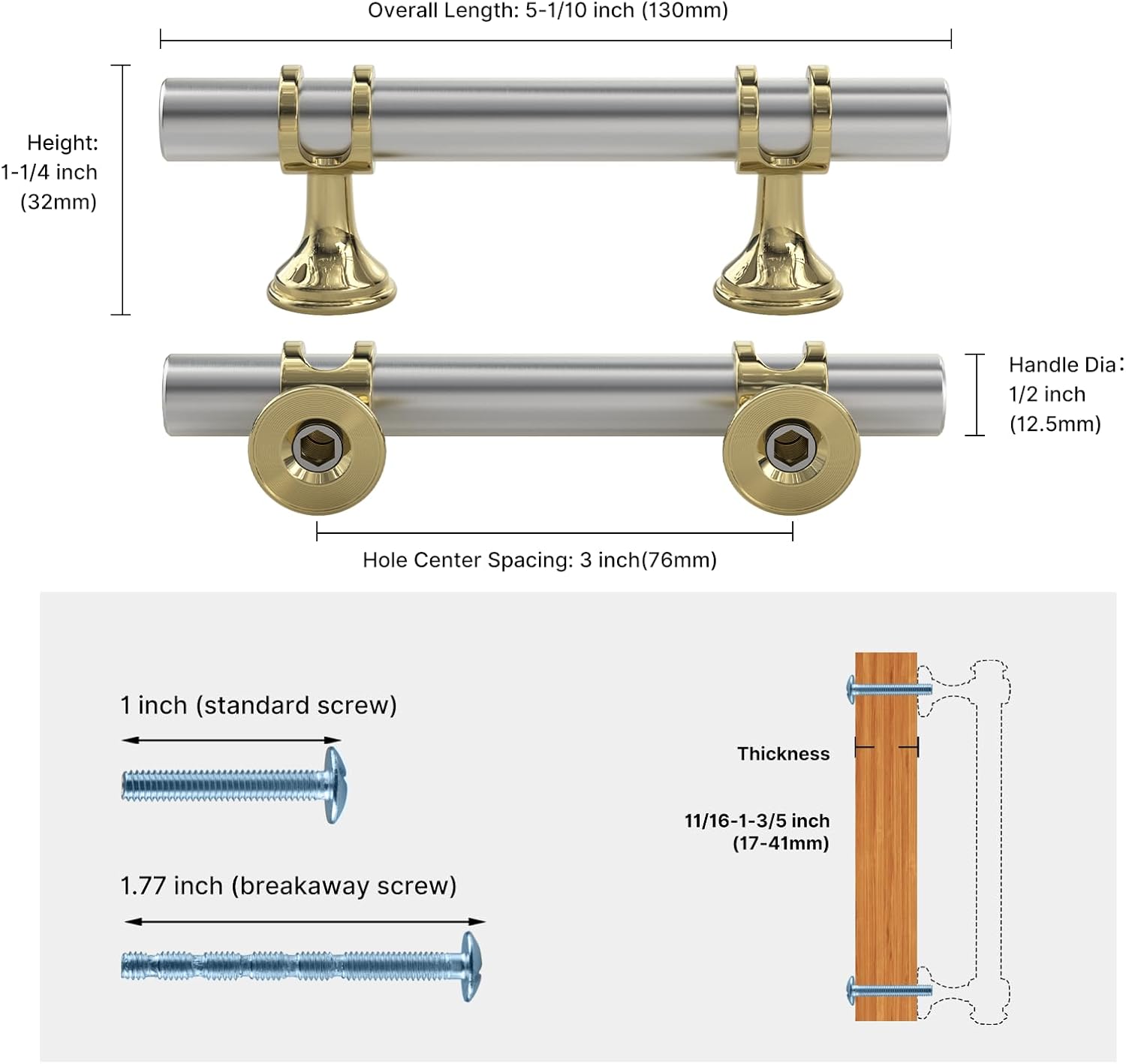 Overall Length: 5-1/10 inch (130mm)

Height:
1-1/4 inch
(32mm)

Handle Dia:
1/2 inch
(12.5mm)

Hole Center Spacing: 3 inch(76mm)

1 inch (standard screw)

1.77 inch (breakaway screw)

Thickness

11/16-1-3/5 inch
(17-41mm)