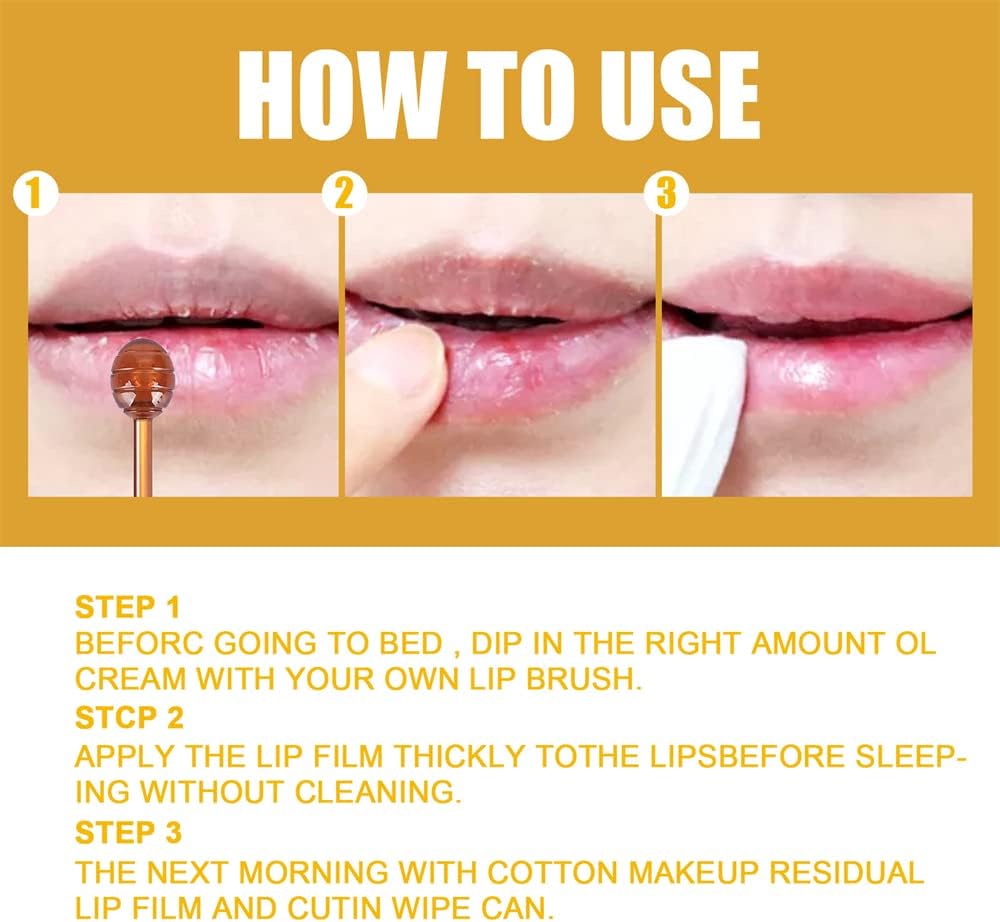 HOW TO USE

1

2

3

STEP 1
BEFORC GOING TO BED , DIP IN THE RIGHT AMOUNT OL CREAM WITH YOUR OWN LIP BRUSH.

STCP 2
APPLY THE LIP FILM THICKLY TOTHE LIPSBEFORE SLEEPING WITHOUT CLEANING.

STEP 3
THE NEXT MORNING WITH COTTON MAKEUP RESIDUAL LIP FILM AND CUTIN WIPE CAN.