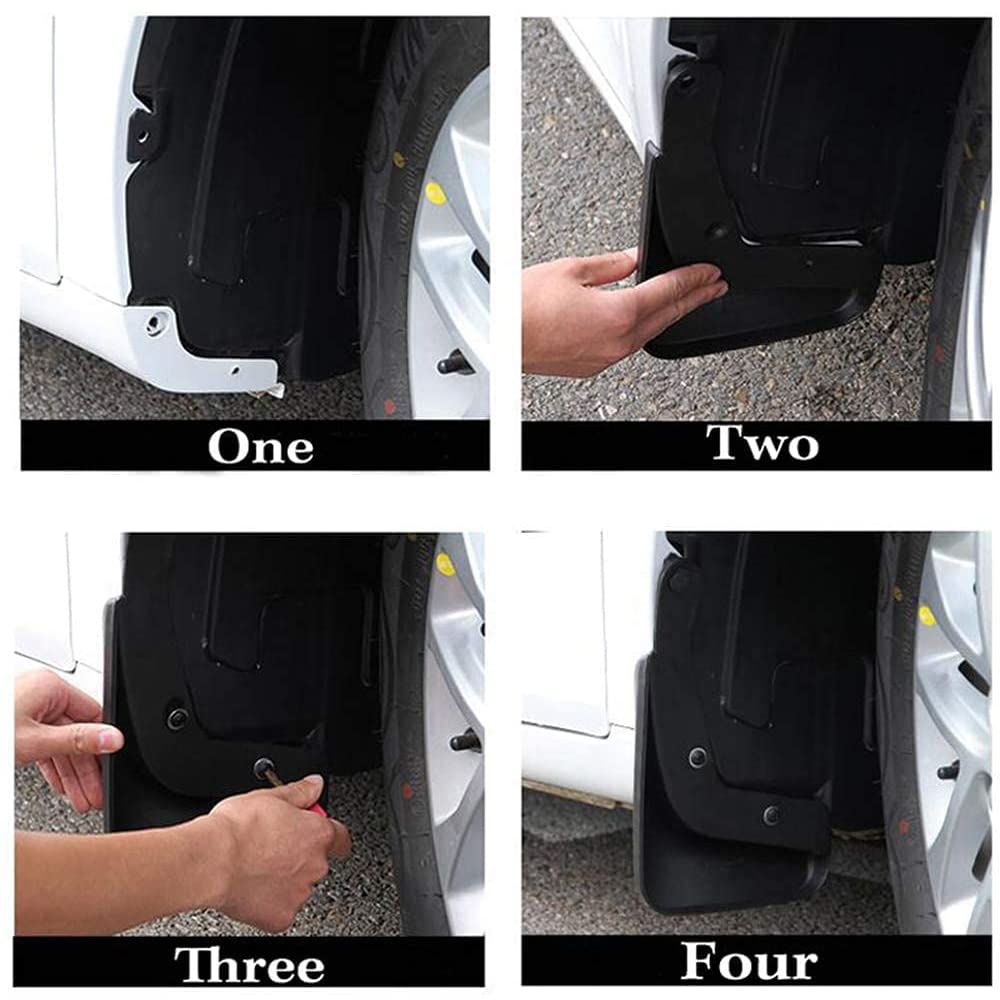 One

Two

Three

Four