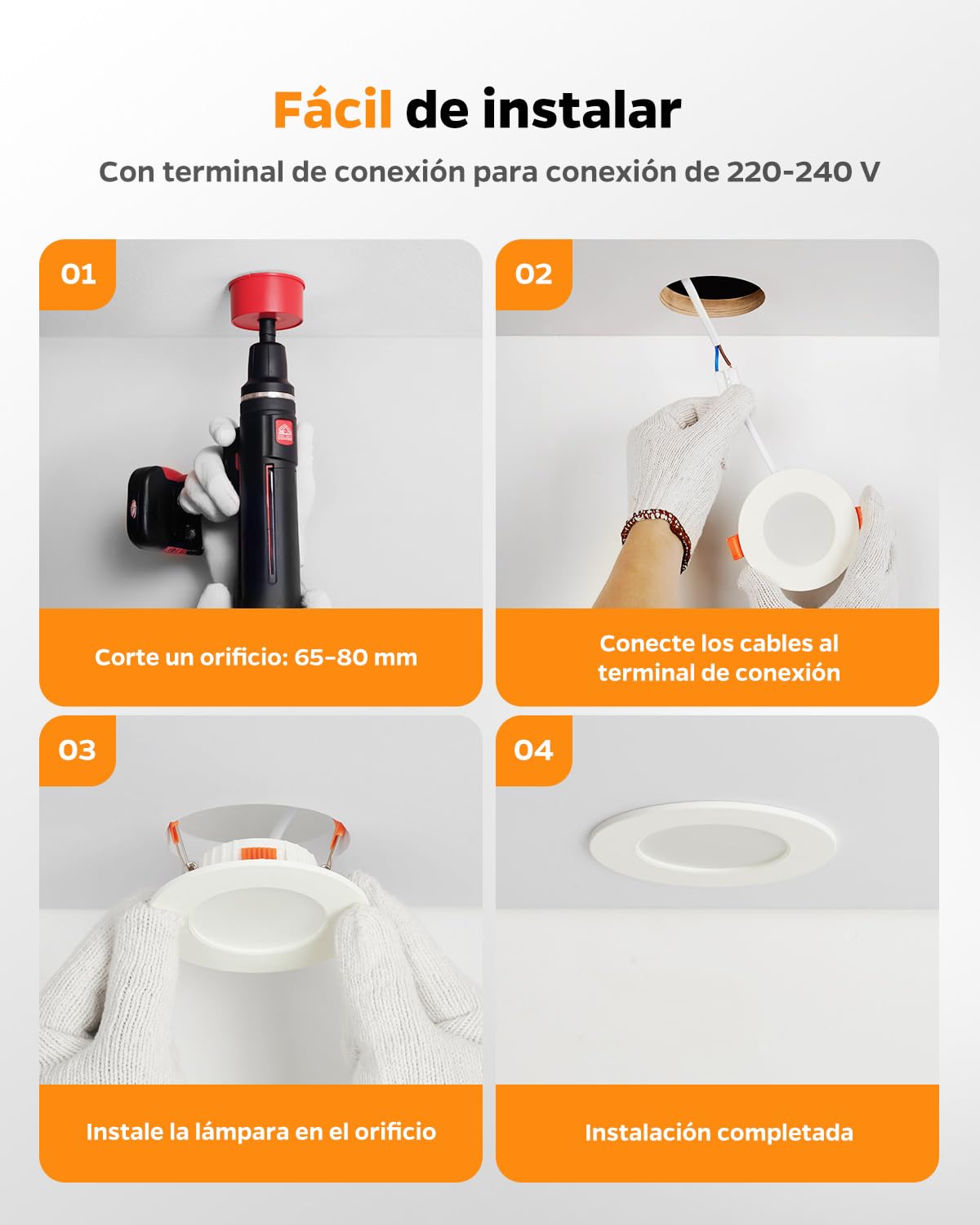 Fácil de instalar

Con terminal de conexión para conexión de 220-240 V

01

Corte un orificio: 65–80 mm

02

Conecte los cables al terminal de conexión

03

Instale la lámpara en el orificio

04

Instalación completada