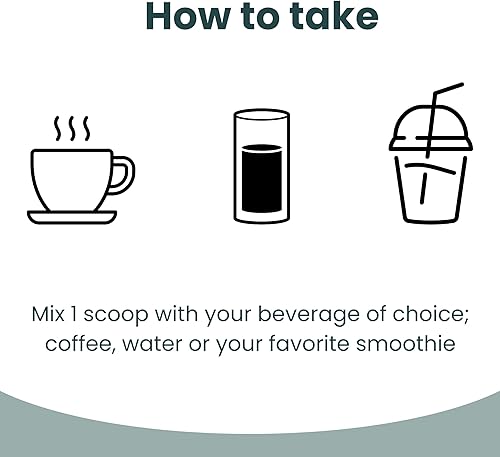 How to take

Mix 1 scoop with your beverage of choice; coffee, water or your favorite smoothie