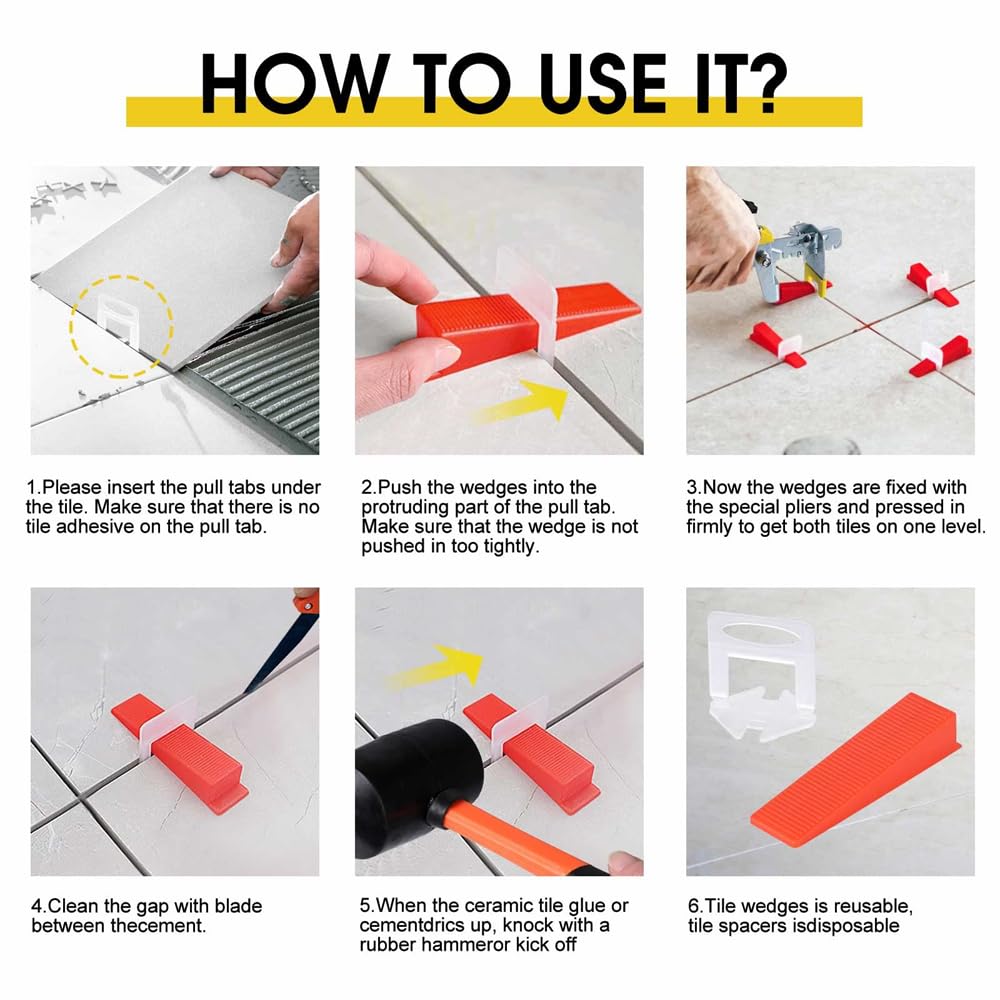 HOW TO USE IT?

1.Please insert the pull tabs under the tile. Make sure that there is no tile adhesive on the pull tab.

2.Push the wedges into the protruding part of the pull tab. Make sure that the wedge is not pushed in too tightly.

3.Now the wedges are fixed with the special pliers and pressed in firmly to get both tiles on one level.

4.Clean the gap with blade between thecement.

5.When the ceramic tile glue or cementdrics up, knock with a rubber hammeror kick off

6.Tile wedges is reusable, tile spacers isdisposable