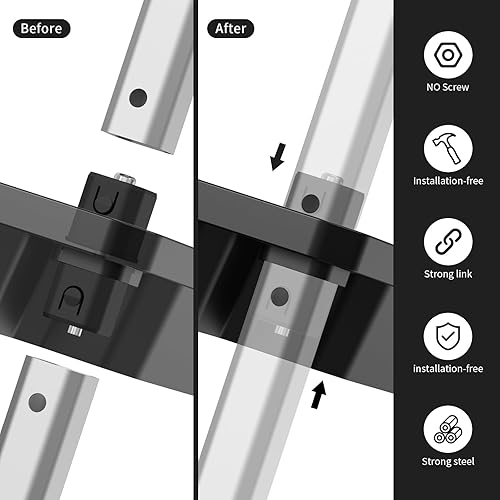 Before

After

NO Screw

Installation-free

Strong link

installation-free

Strong steel