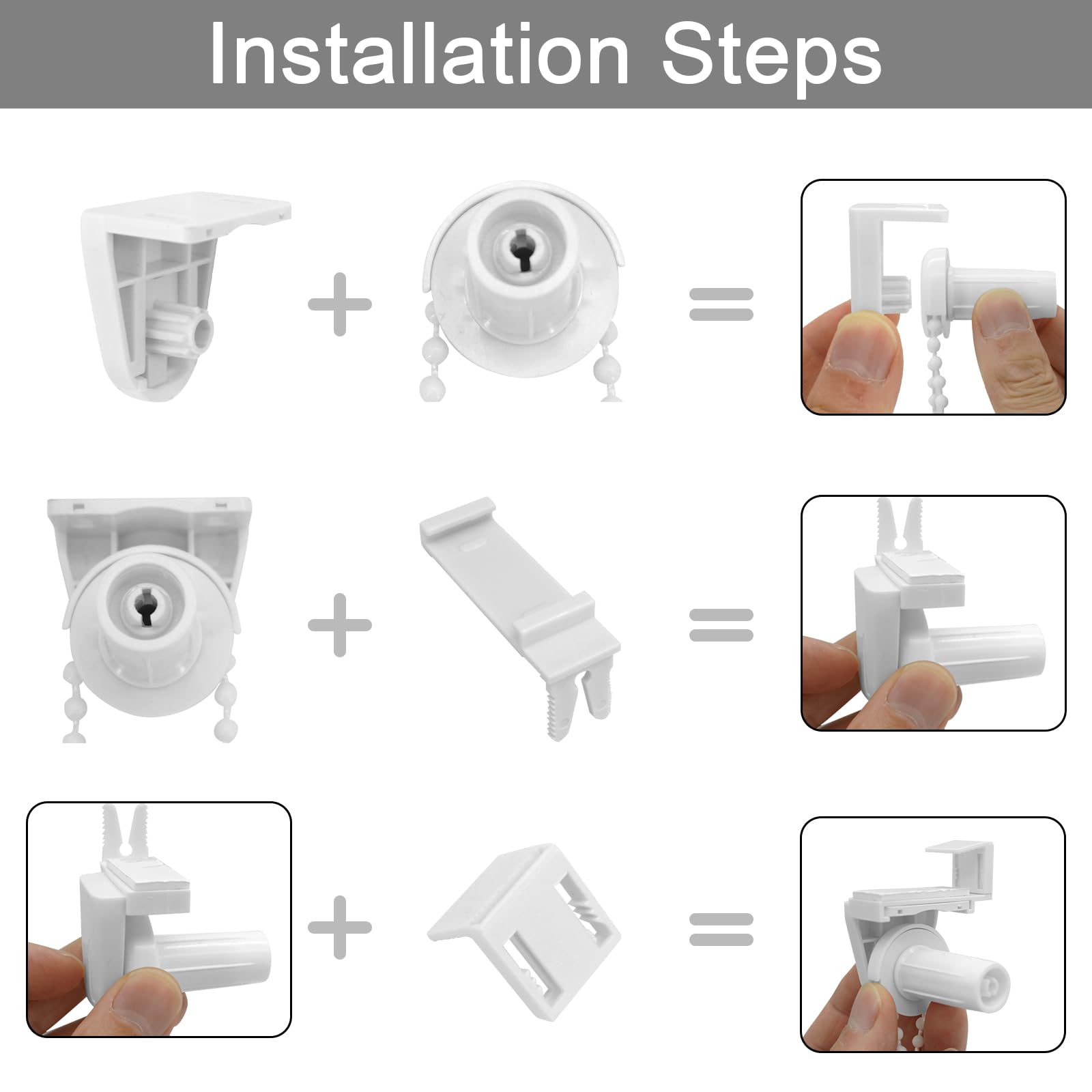 Installation Steps

+ =

+ =

+ =