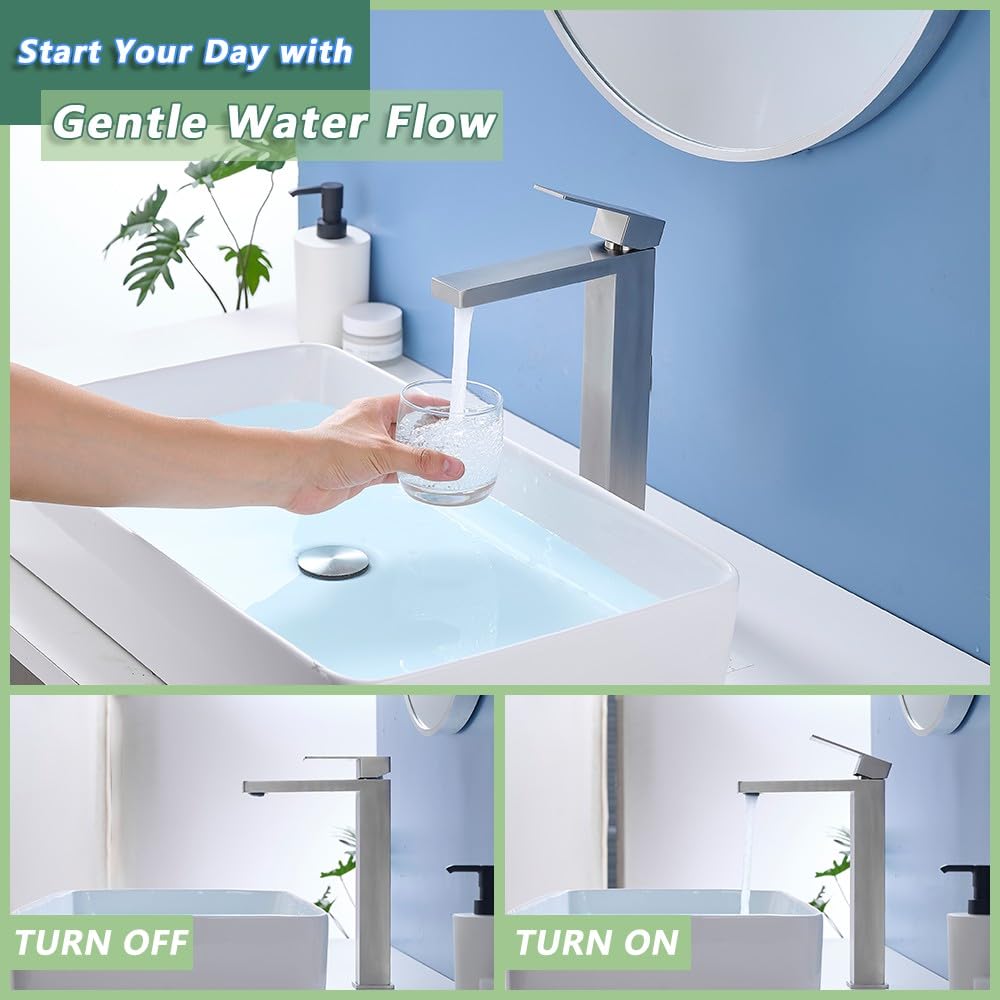 Start Your Day with
Gentle Water Flow

TURN OFF

TURN ON