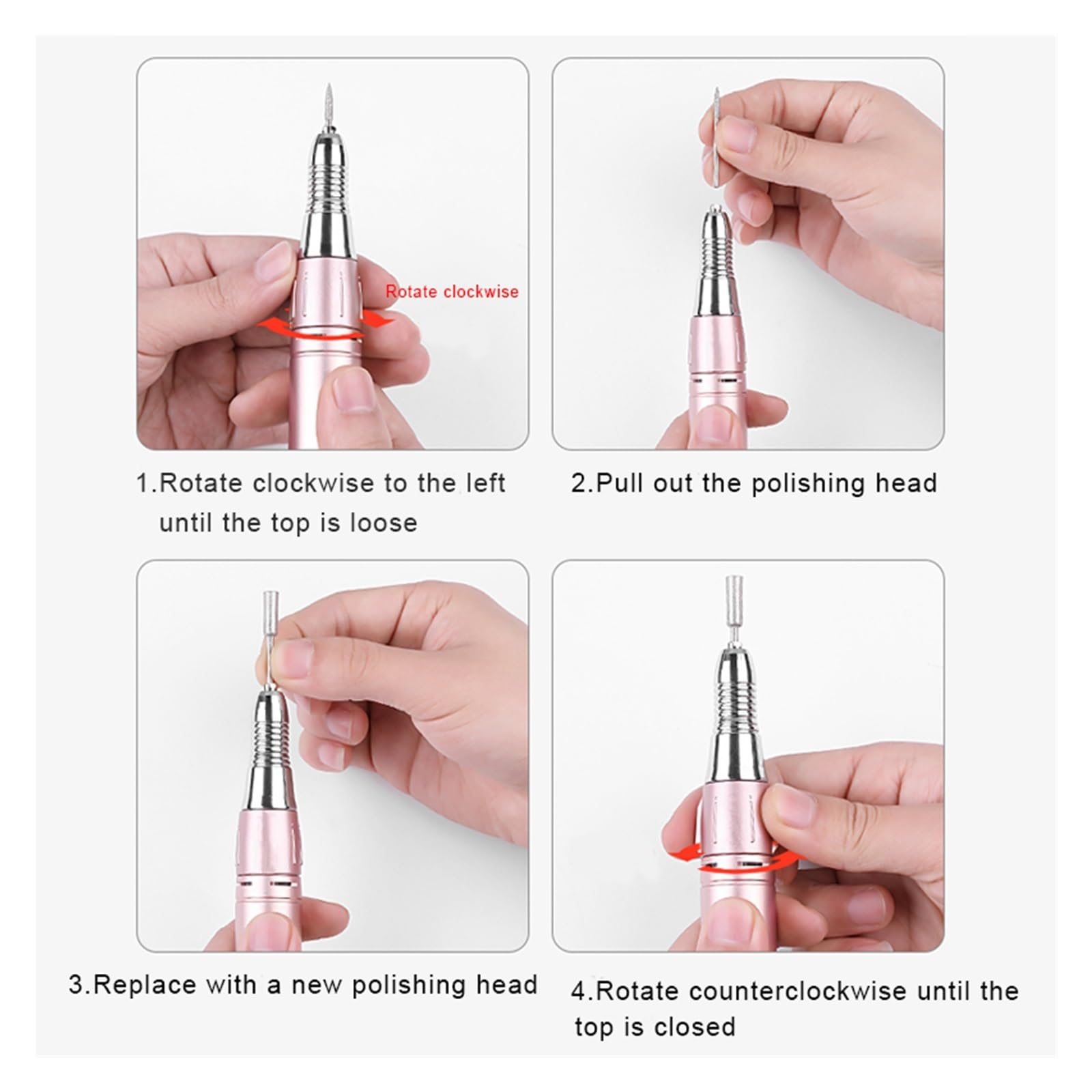 Rotate clockwise

1.Rotate clockwise to the left until the top is loose

2.Pull out the polishing head

3.Replace with a new polishing head

4.Rotate counterclockwise until the top is closed