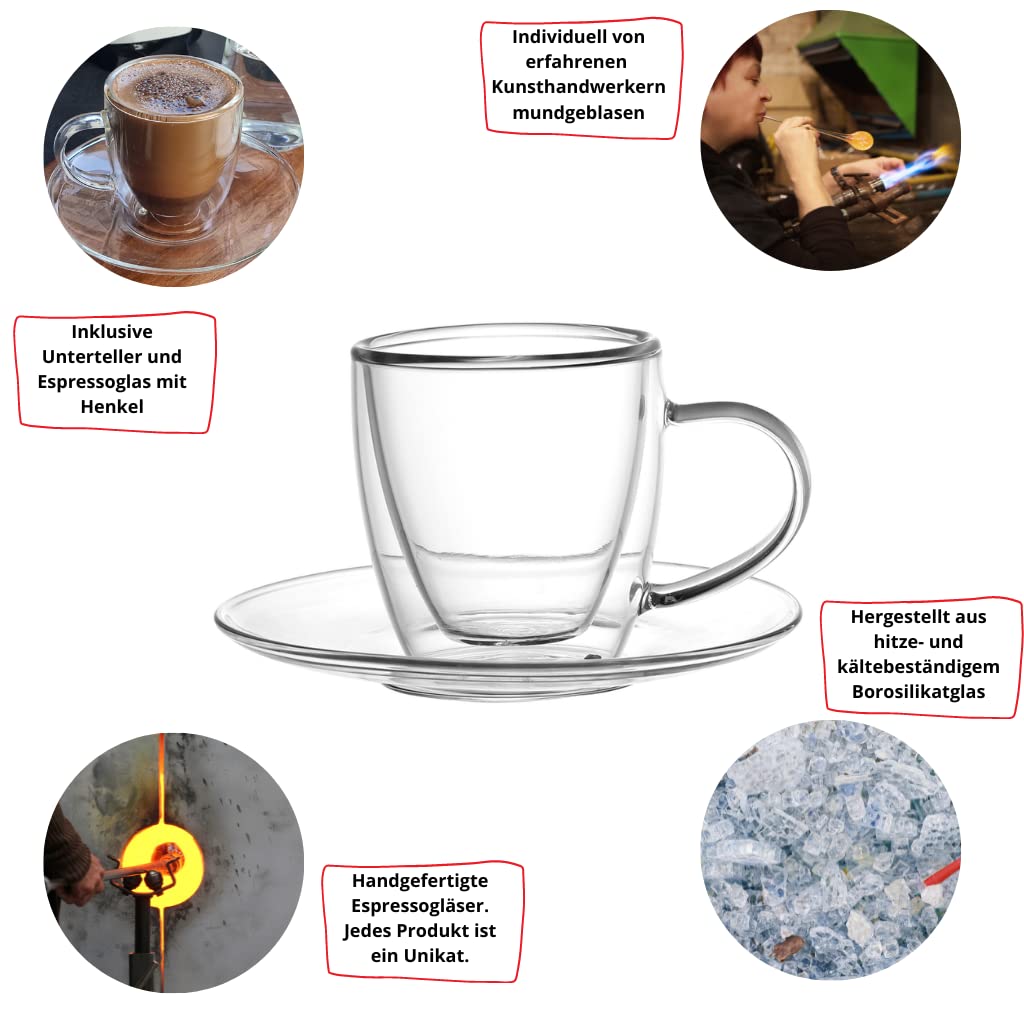 Individuell von erfahrenen Kunsthandwerkern mundgeblasen

Inklusive Unterteller und Espressoglas mit Henkel

Hergestellt aus hitze- und kältebeständigem Borosilikatglas

Handgefertigte Espressogläser. Jedes Produkt ist ein Unikat.