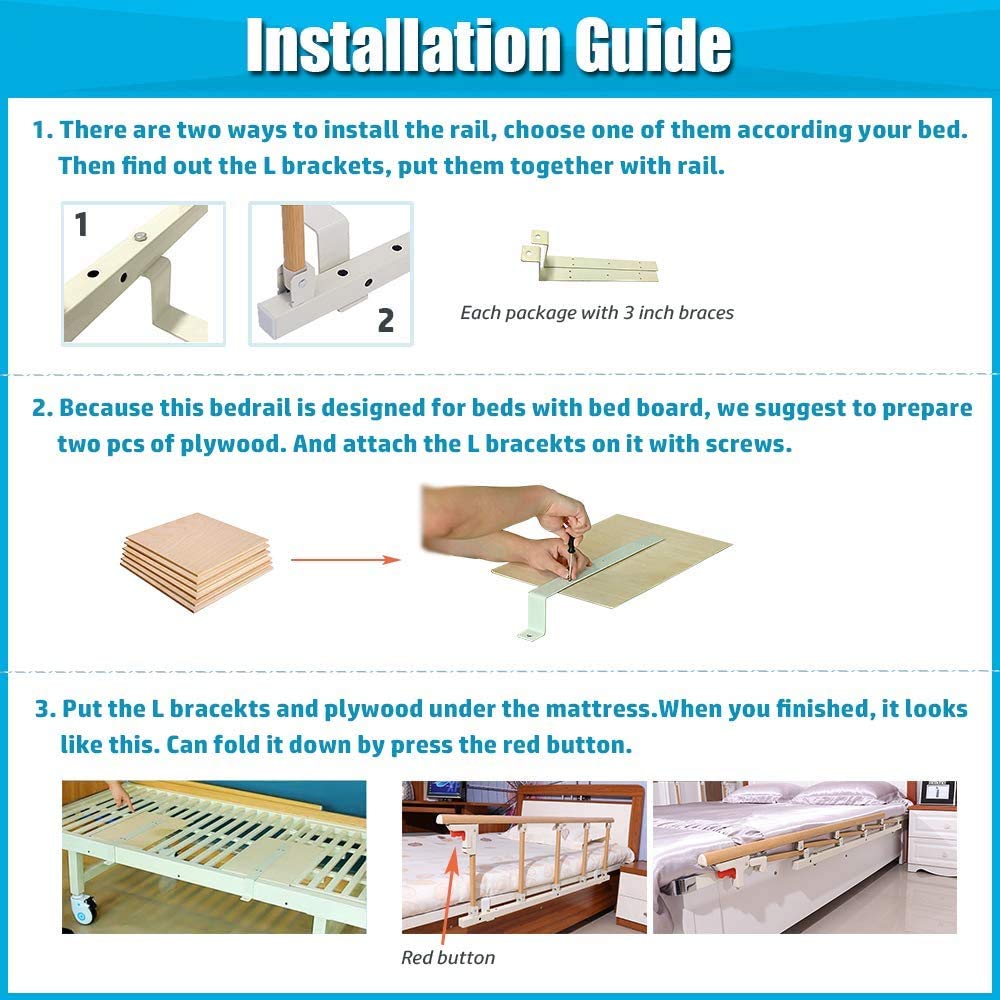 Installation Guide

1. There are two ways to install the rail, choose one of them according your bed. Then find out the L brackets, put them together with rail.

1

2

Each package with 3 inch braces

2. Because this bedrail is designed for beds with bed board, we suggest to prepare two pcs of plywood. And attach the L bracekts on it with screws.

3. Put the L bracekts and plywood under the mattress.When you finished, it looks like this. Can fold it down by press the red button.

Red button