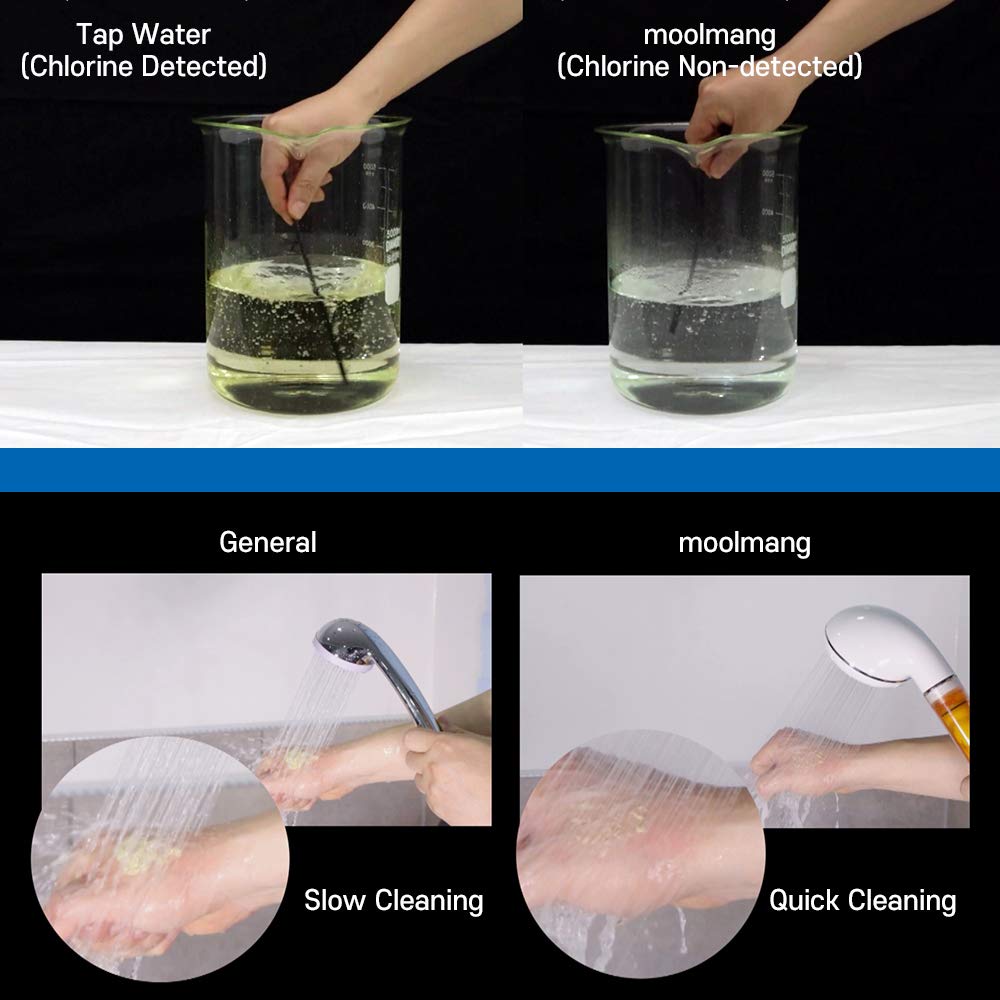 Tap Water
(Chlorine Detected)

moolmang
(Chlorine Non-detected)

General

moolmang

Slow Cleaning

Quick Cleaning