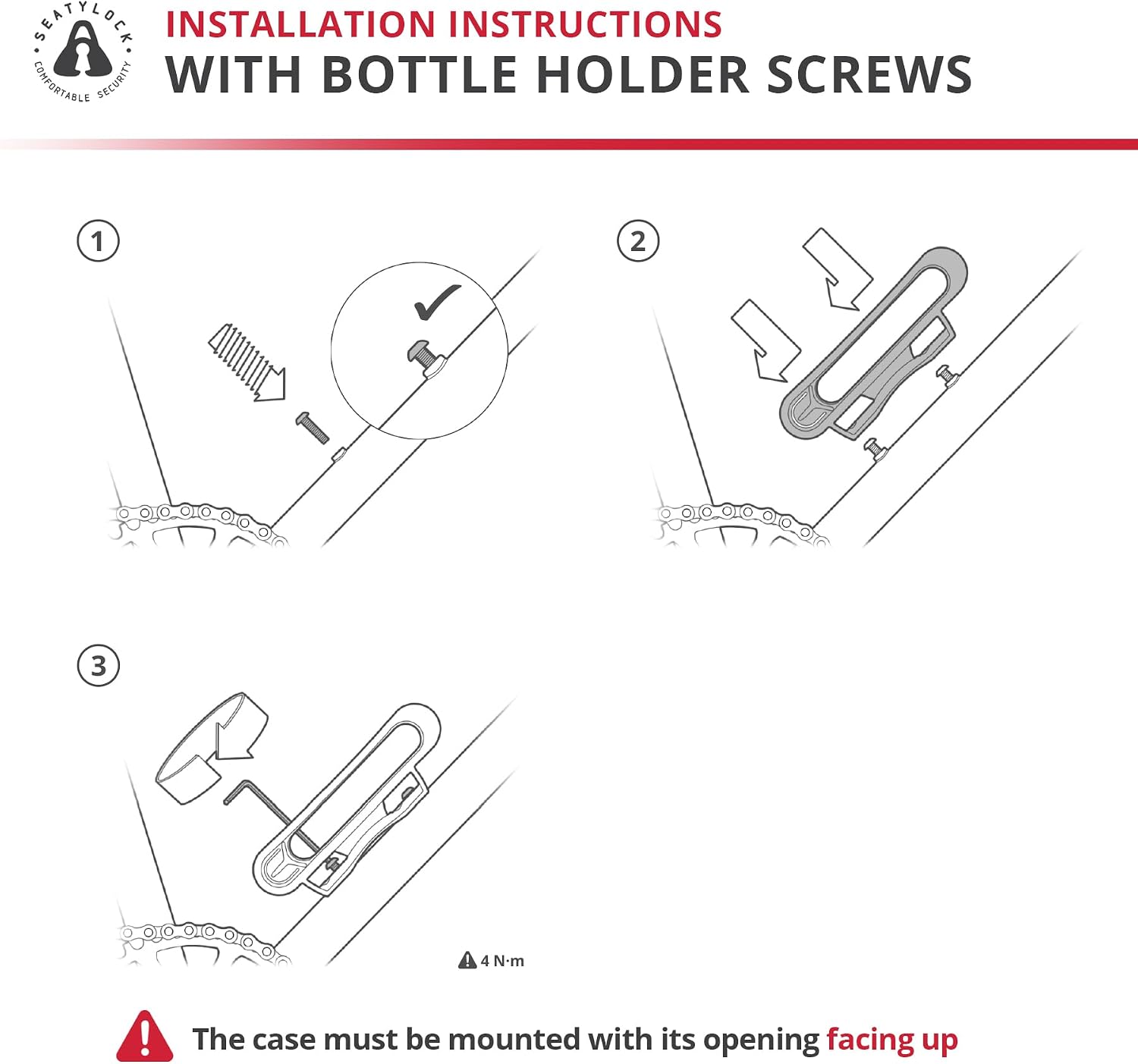 SEATYLOCK
COMFORTABLE SECURITY

INSTALLATION INSTRUCTIONS
WITH BOTTLE HOLDER SCREWS

1

2

3

4 N·m

The case must be mounted with its opening facing up