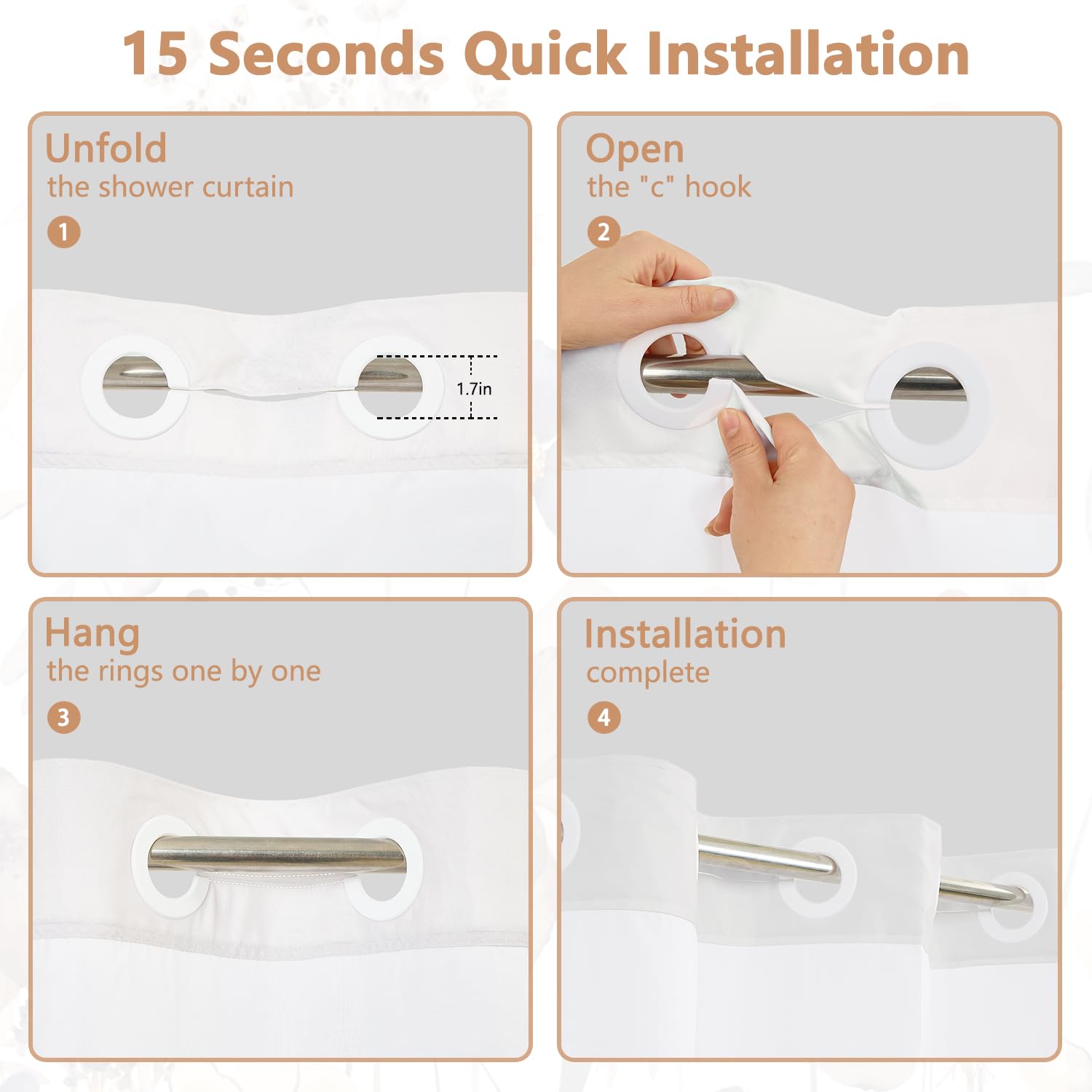 15 Seconds Quick Installation

Unfold
the shower curtain
1

1.7in

Open
the "c" hook
2

Hang
the rings one by one
3

Installation
complete
4