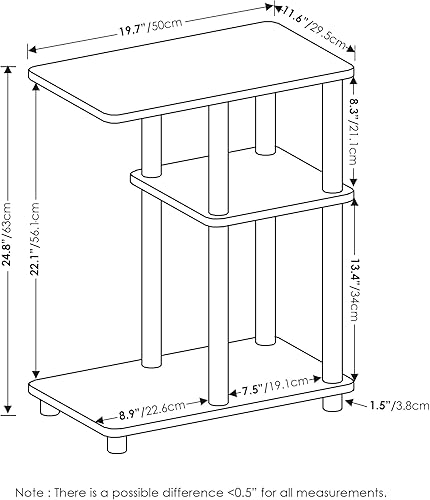 19.7"/50cm
11.6"/29.5cm
24.8"/63cm
22.1"/56.1cm
8.3"/21.1cm
13.4"/34cm
7.5"/19.1cm
8.9"/22.6cm
1.5"/3.8cm

Note : There is a possible difference <0.5" for all measurements.