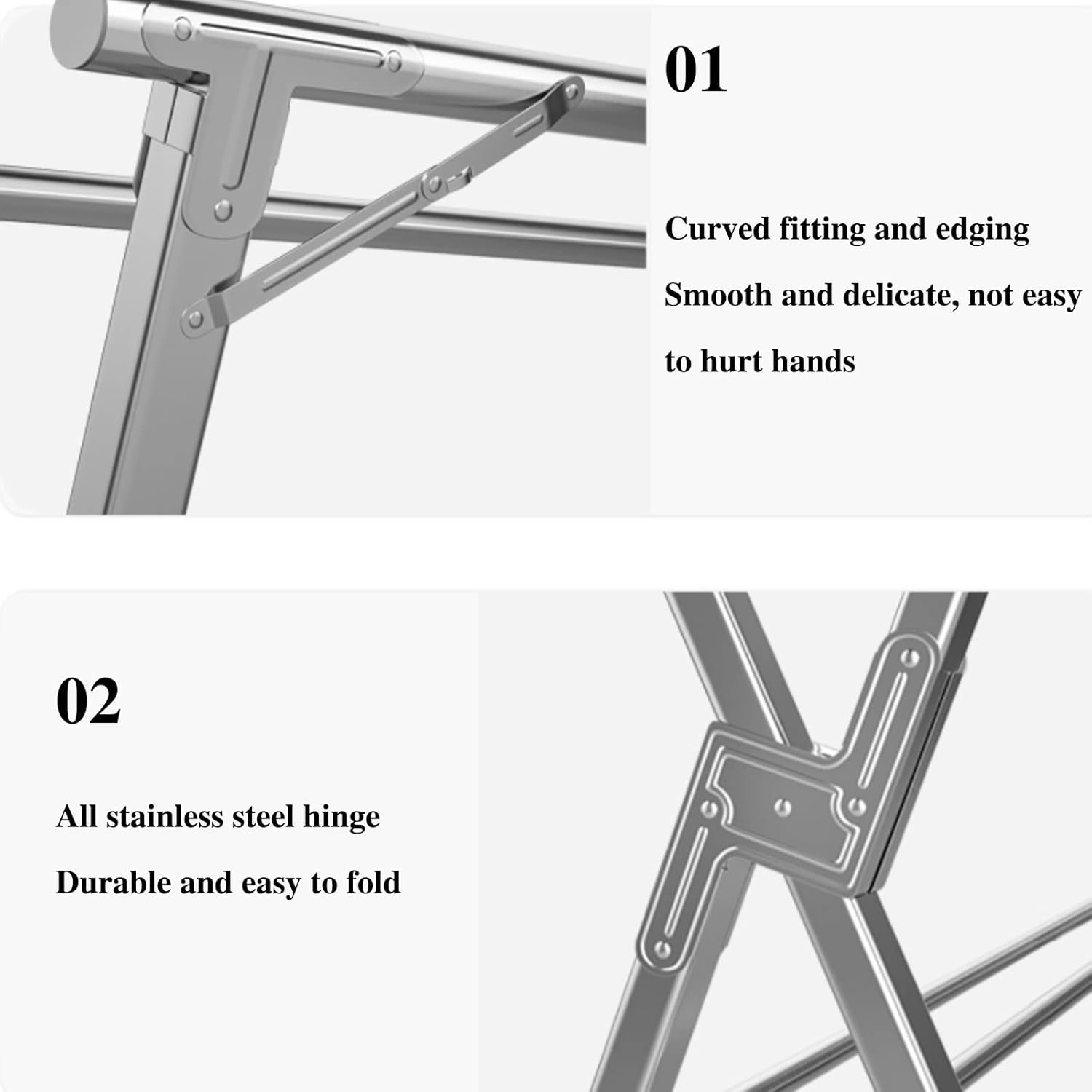 01

Curved fitting and edging

Smooth and delicate, not easy to hurt hands

02

All stainless steel hinge

Durable and easy to fold