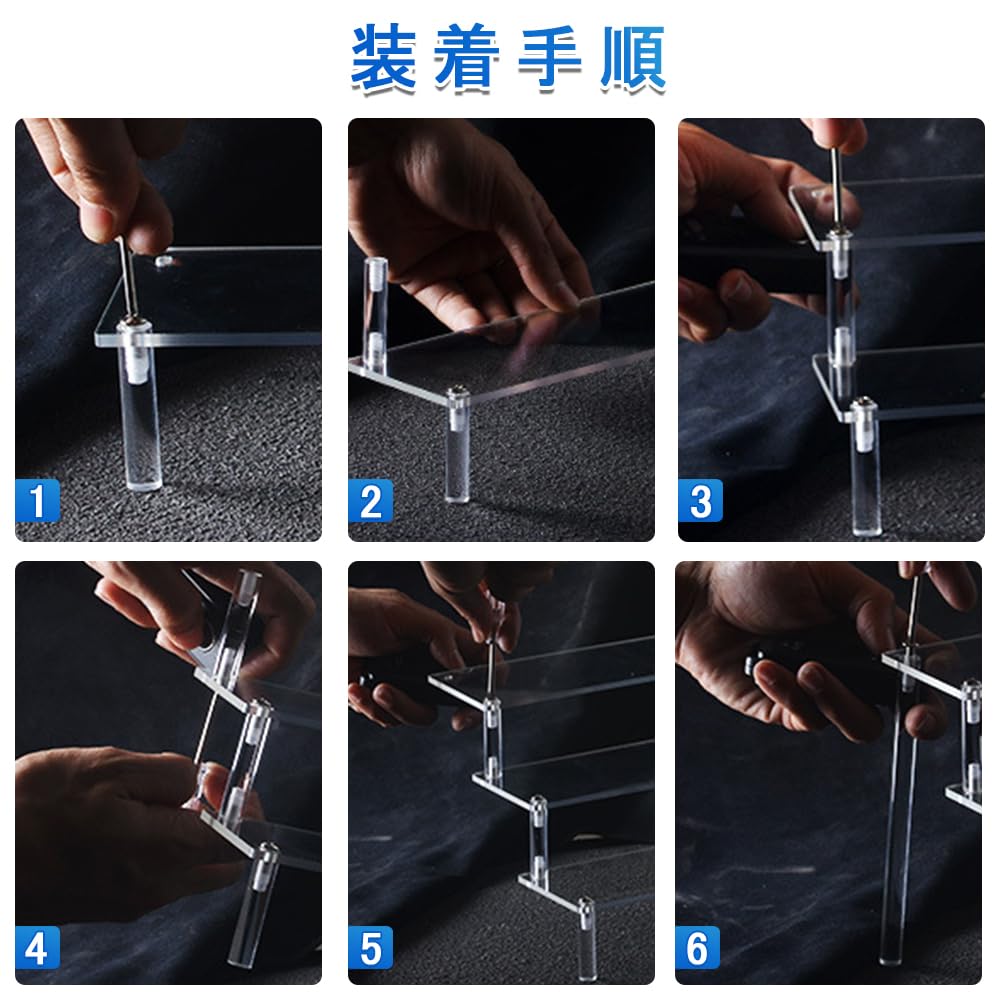 装着手順

1

2

3

4

5

6