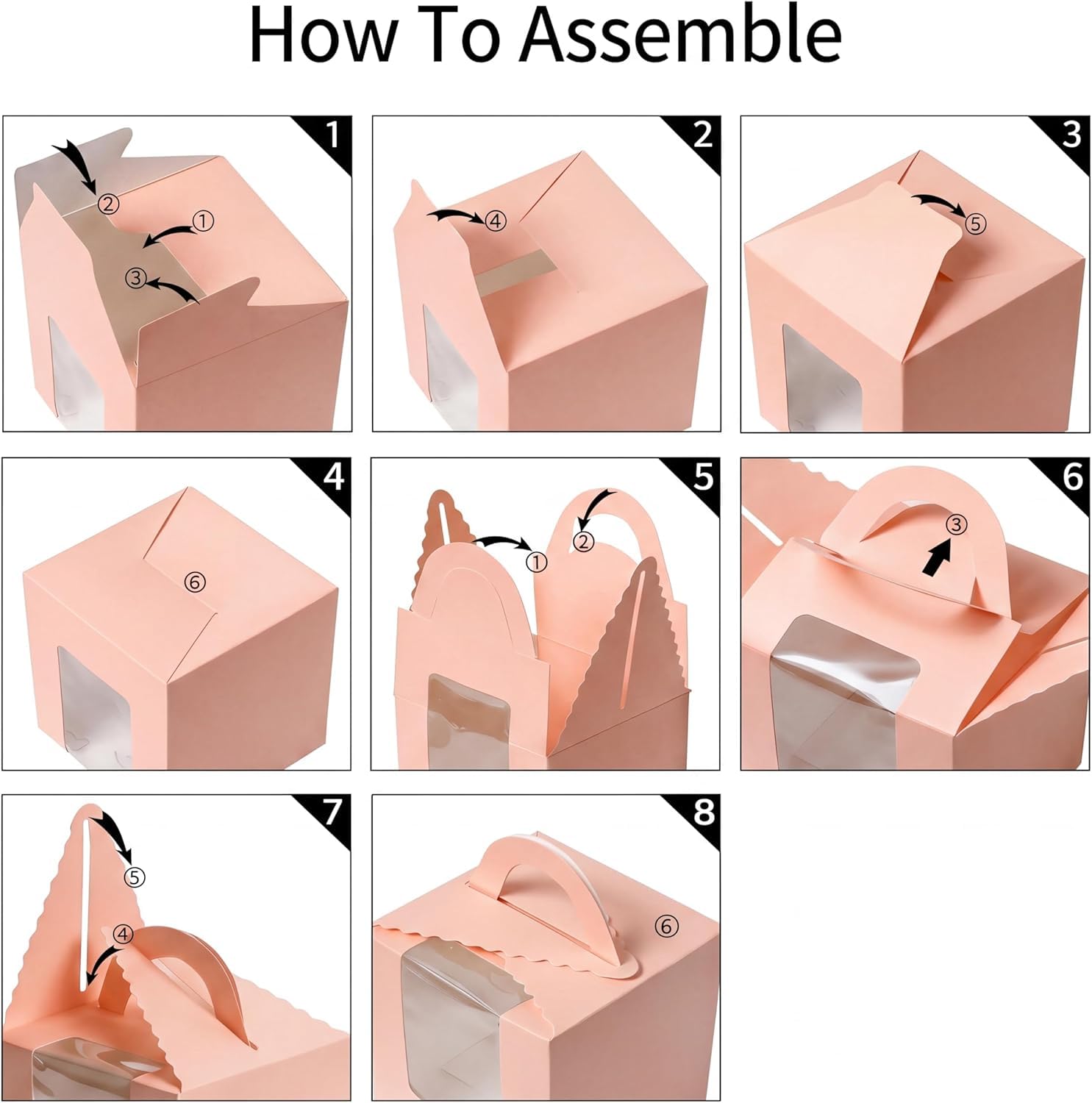 How To Assemble

1
②
①
③

2
④

3
⑤

4
⑥

5
①
②

6
③

7
⑤
④

8
⑥