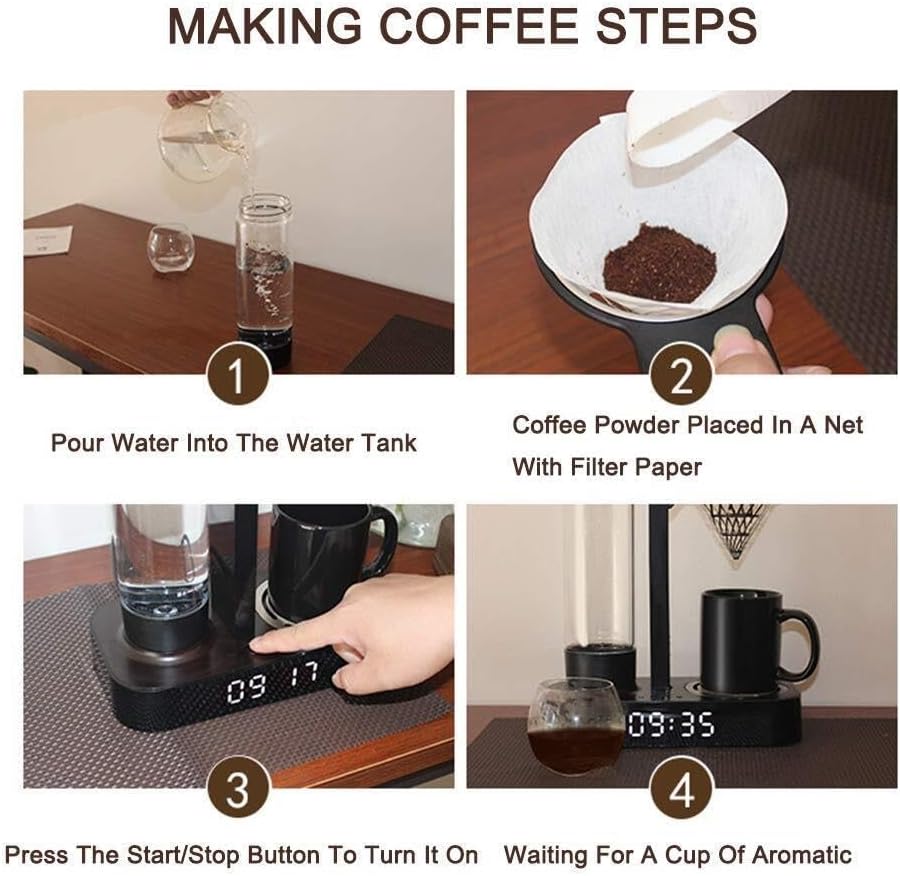 MAKING COFFEE STEPS

1

Pour Water Into The Water Tank

2

Coffee Powder Placed In A Net With Filter Paper

09 17

3

Press The Start/Stop Button To Turn It On

09:35

4

Waiting For A Cup Of Aromatic