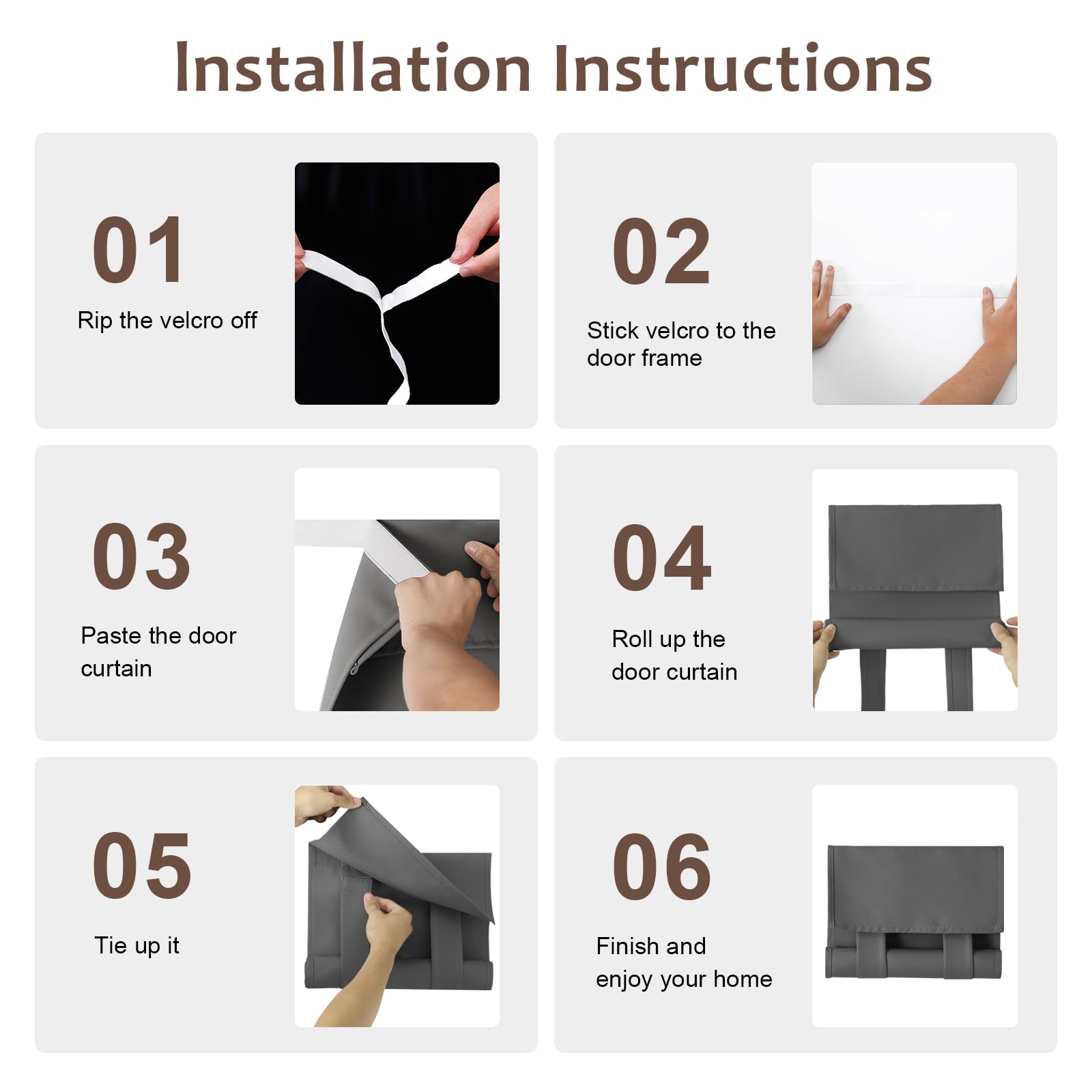 Installation Instructions

01
Rip the velcro off

02
Stick velcro to the door frame

03
Paste the door curtain

04
Roll up the door curtain

05
Tie up it

06
Finish and enjoy your home