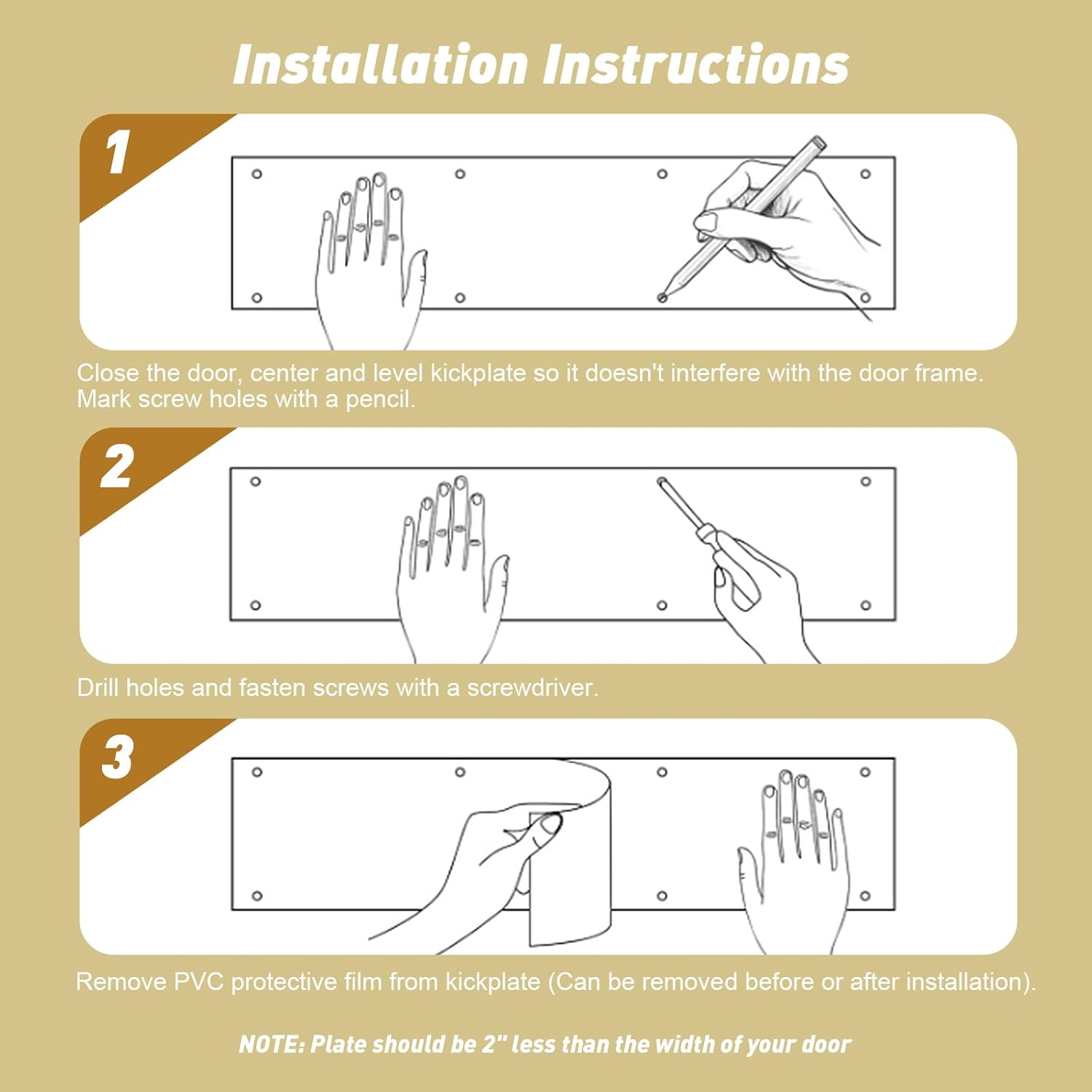 Installation Instructions

1

Close the door, center and level kickplate so it doesn't interfere with the door frame. Mark screw holes with a pencil.

2

Drill holes and fasten screws with a screwdriver.

3

Remove PVC protective film from kickplate (Can be removed before or after installation).

NOTE: Plate should be 2" less than the width of your door