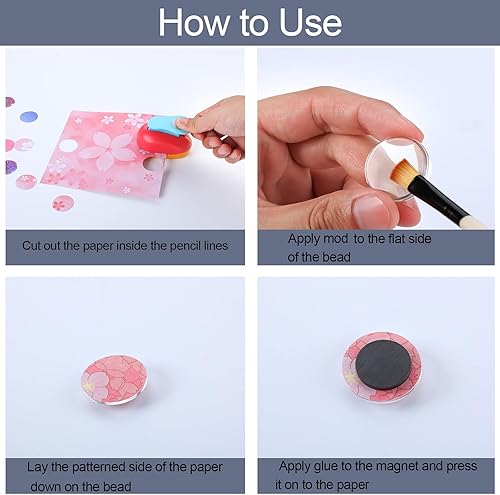 How to Use

Cut out the paper inside the pencil lines

Apply mod to the flat side of the bead

Lay the patterned side of the paper down on the bead

Apply glue to the magnet and press it on to the paper