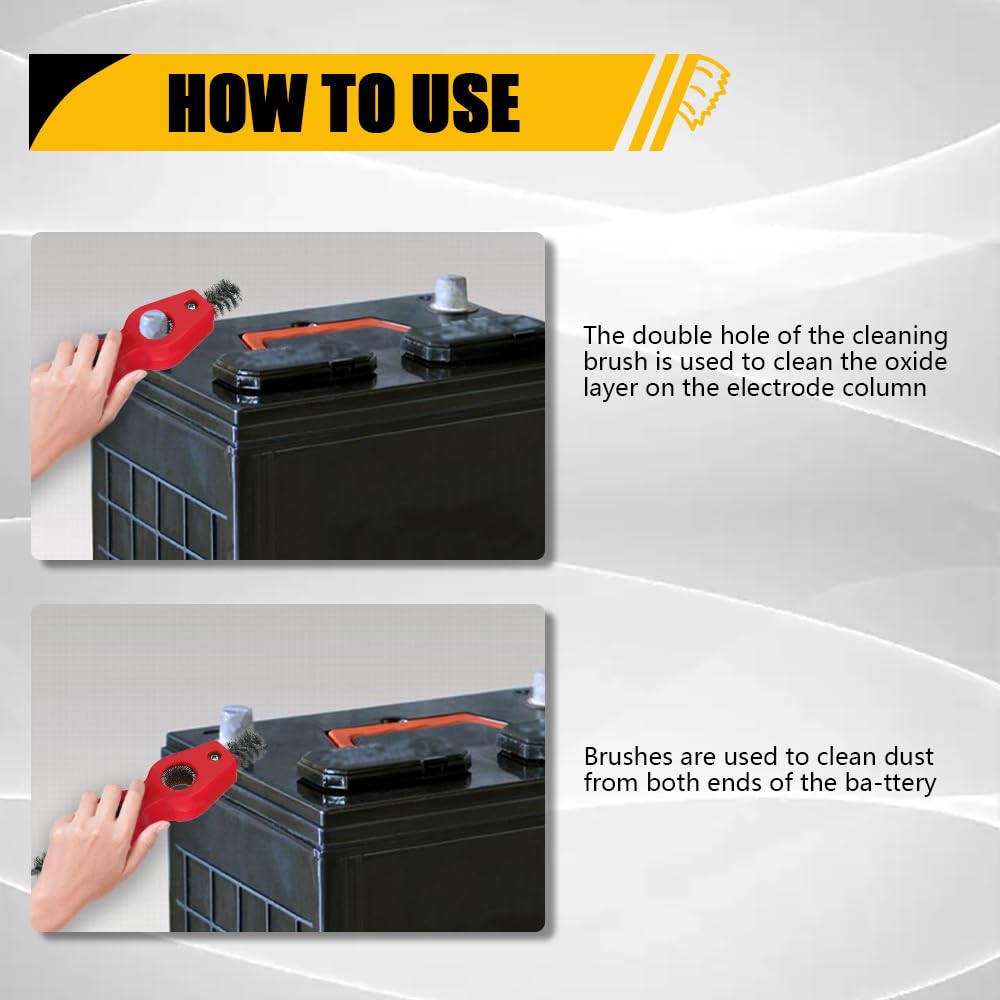 HOW TO USE

The double hole of the cleaning brush is used to clean the oxide layer on the electrode column

Brushes are used to clean dust from both ends of the ba-ttery