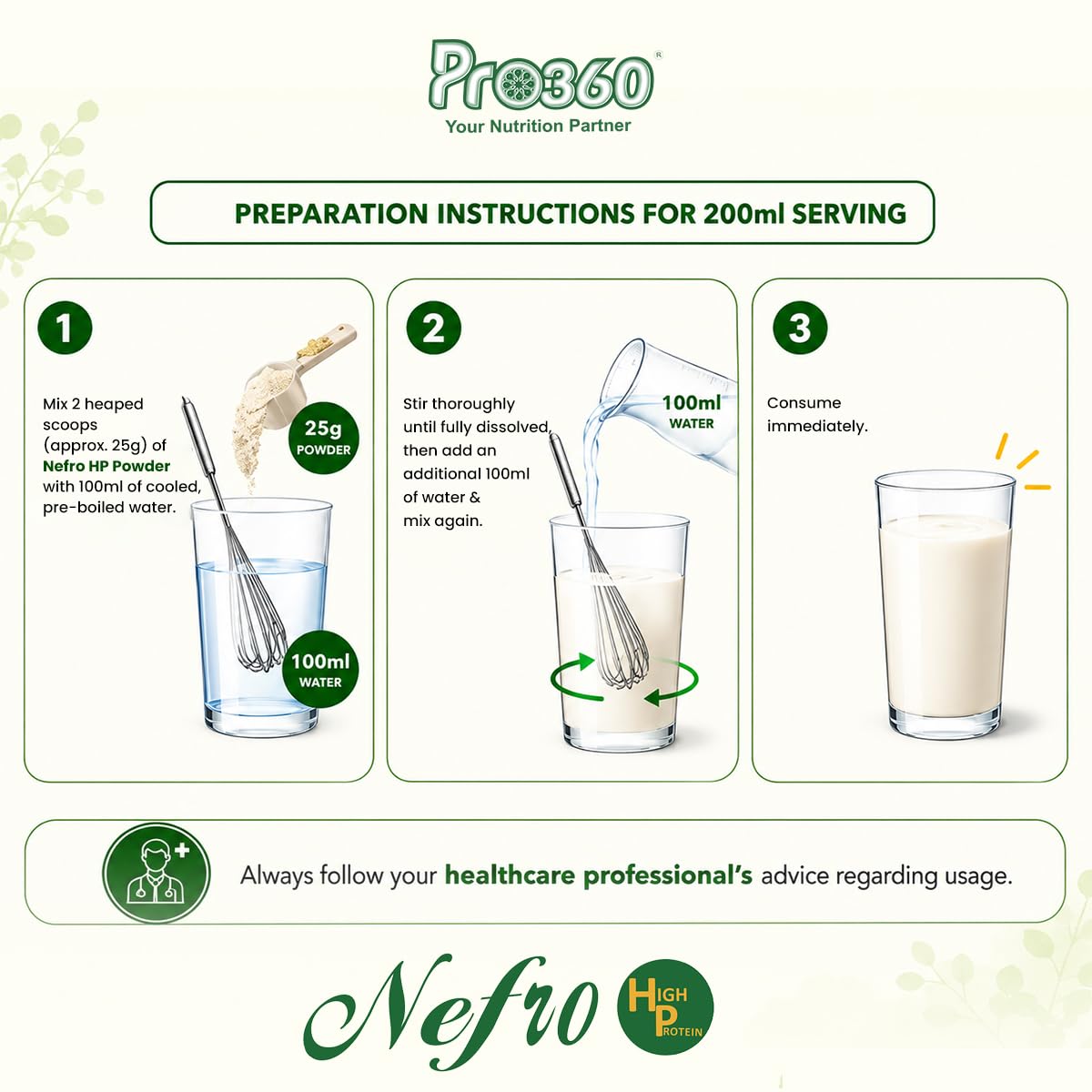 Pro360®
Your Nutrition Partner

PREPARATION INSTRUCTIONS FOR 200ml SERVING

1

Mix 2 heaped scoops (approx. 25g) of Nefro HP Powder with 100ml of cooled, pre-boiled water.

25g POWDER

100ml WATER

2

Stir thoroughly until fully dissolved, then add an additional 100ml of water & mix again.

100ml WATER

3

Consume immediately.

Always follow your healthcare professional's advice regarding usage.

Nefro HIGH PROTEIN