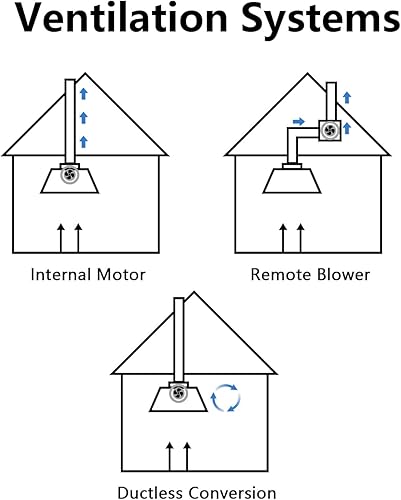 Ventilation Systems

Internal Motor

Remote Blower

Ductless Conversion