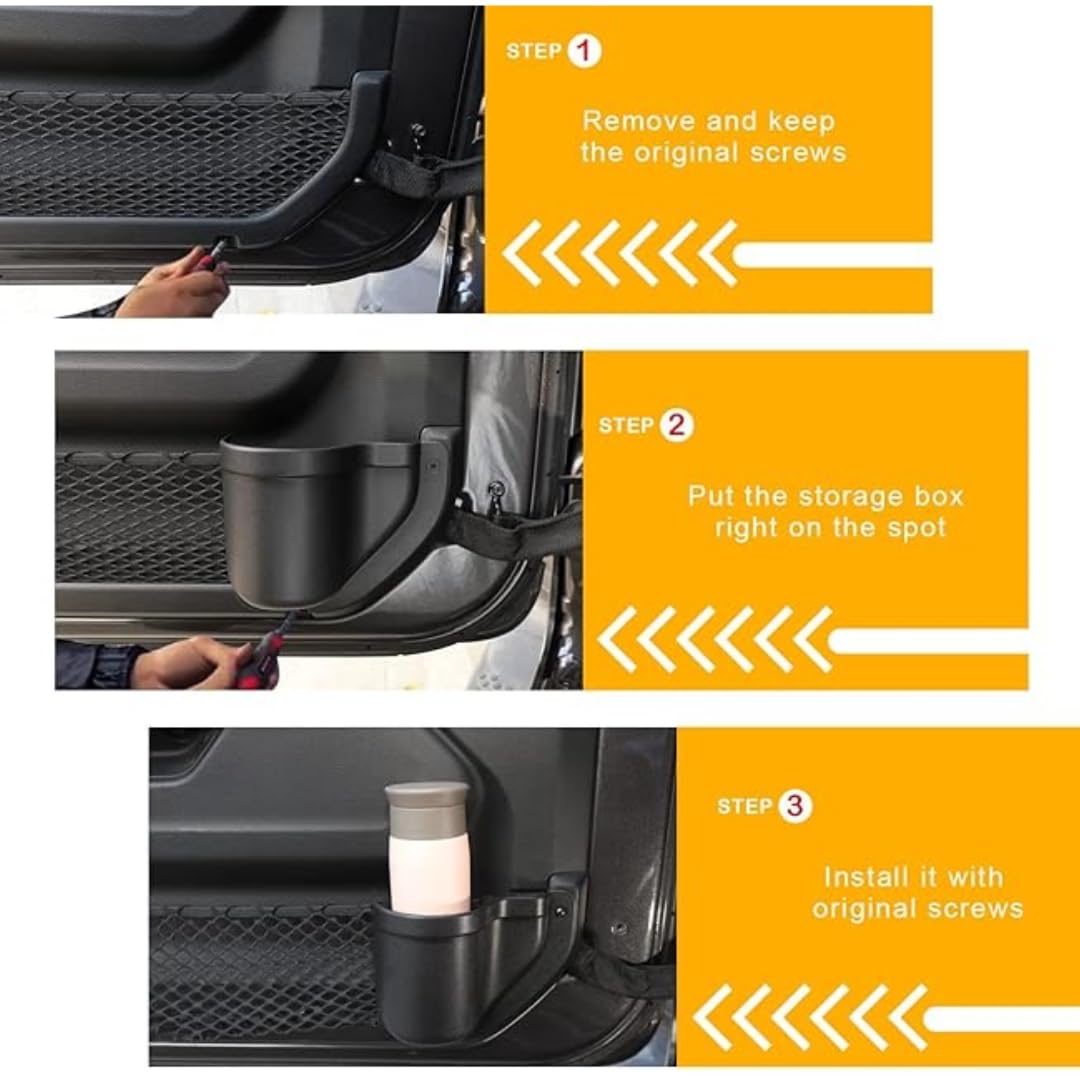 STEP 1

Remove and keep the original screws

STEP 2

Put the storage box right on the spot

STEP 3

Install it with original screws