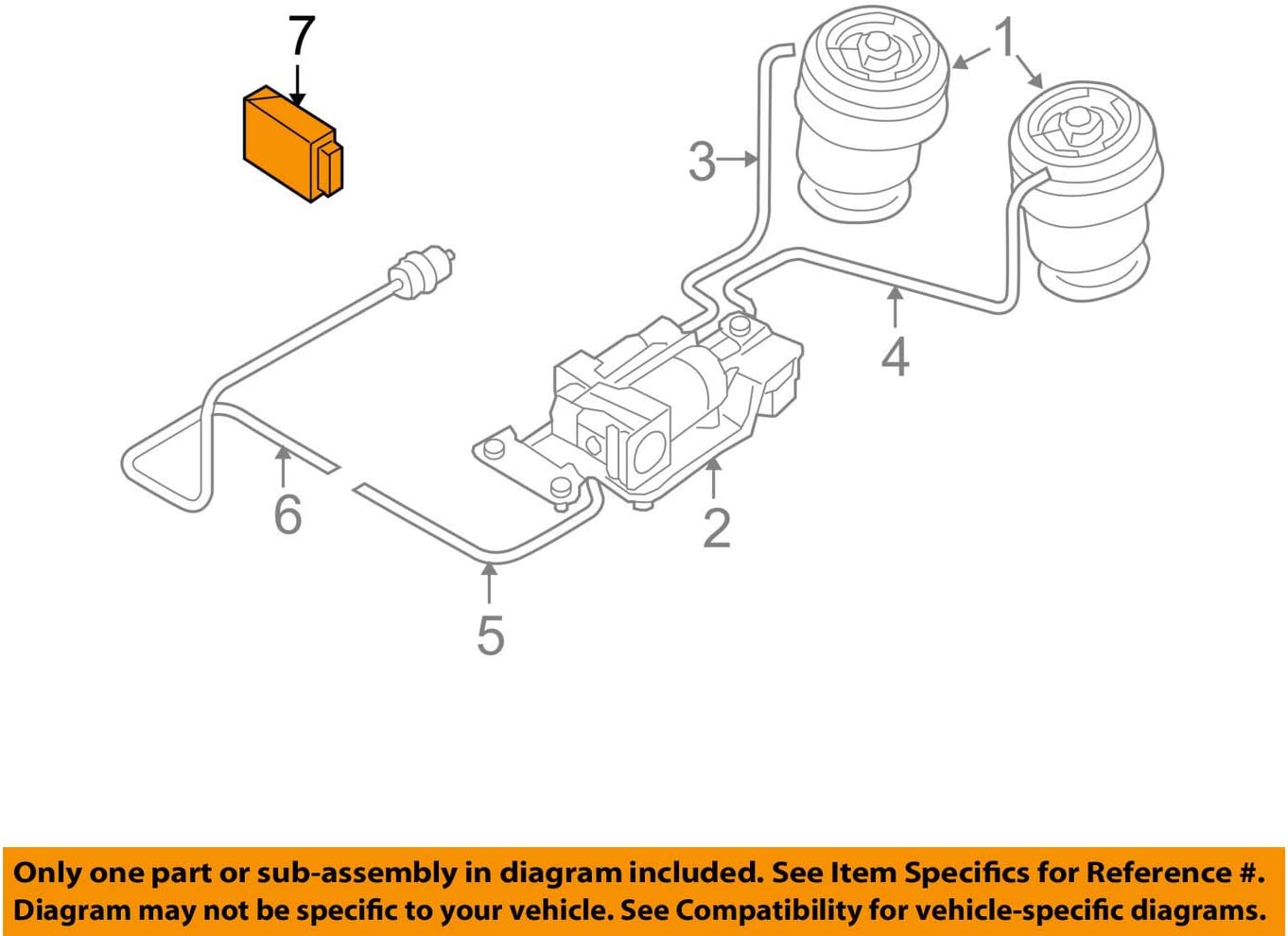 7

1

3

4

6

2

5

Only one part or sub-assembly in diagram included. See Item Specifics for Reference #. Diagram may not be specific to your vehicle. See Compatibility for vehicle-specific diagrams.