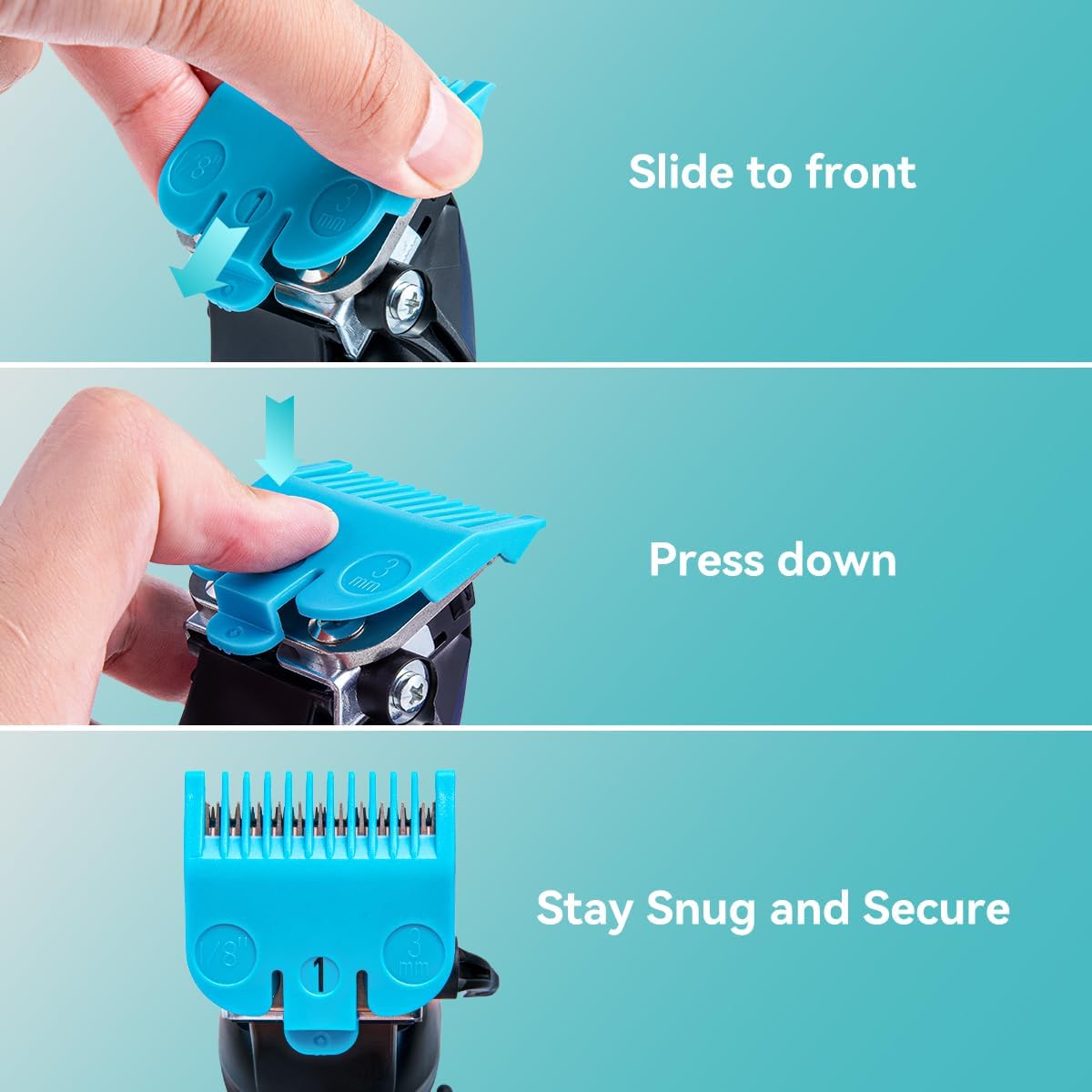 1/8"
3 mm
Slide to front

3 mm
Press down

1/8"
1
3 mm
Stay Snug and Secure