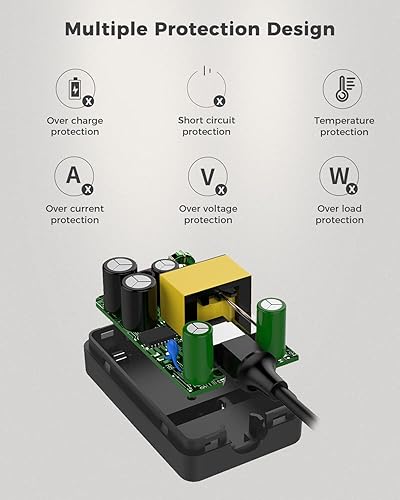 Multiple Protection Design

Over charge protection

Short circuit protection

Temperature protection

A

Over current protection

V

Over voltage protection

W

Over load protection