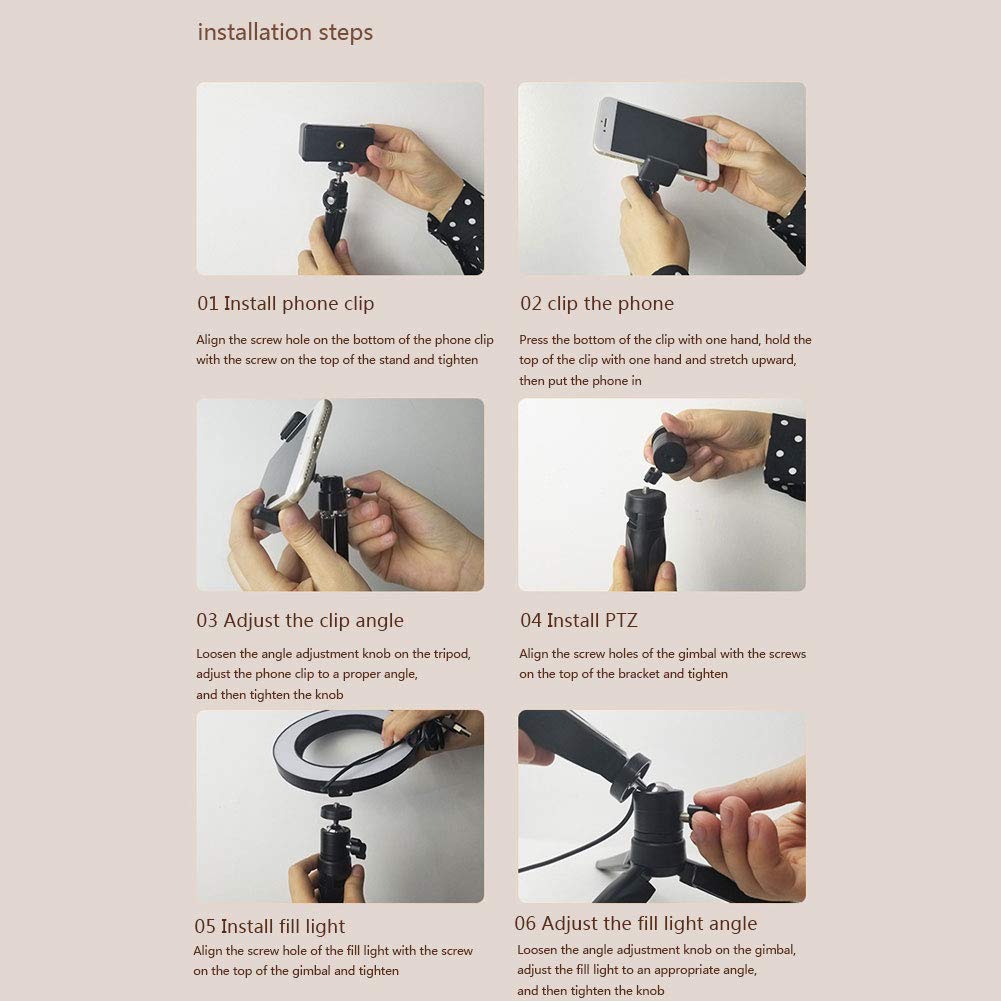 installation steps

01 Install phone clip

Align the screw hole on the bottom of the phone clip with the screw on the top of the stand and tighten

02 clip the phone

Press the bottom of the clip with one hand, hold the top of the clip with one hand and stretch upward, then put the phone in

03 Adjust the clip angle

Loosen the angle adjustment knob on the tripod, adjust the phone clip to a proper angle, and then tighten the knob

04 Install PTZ

Align the screw holes of the gimbal with the screws on the top of the bracket and tighten

05 Install fill light

Align the screw hole of the fill light with the screw on the top of the gimbal and tighten

06 Adjust the fill light angle

Loosen the angle adjustment knob on the gimbal, adjust the fill light to an appropriate angle, and then tighten the knob