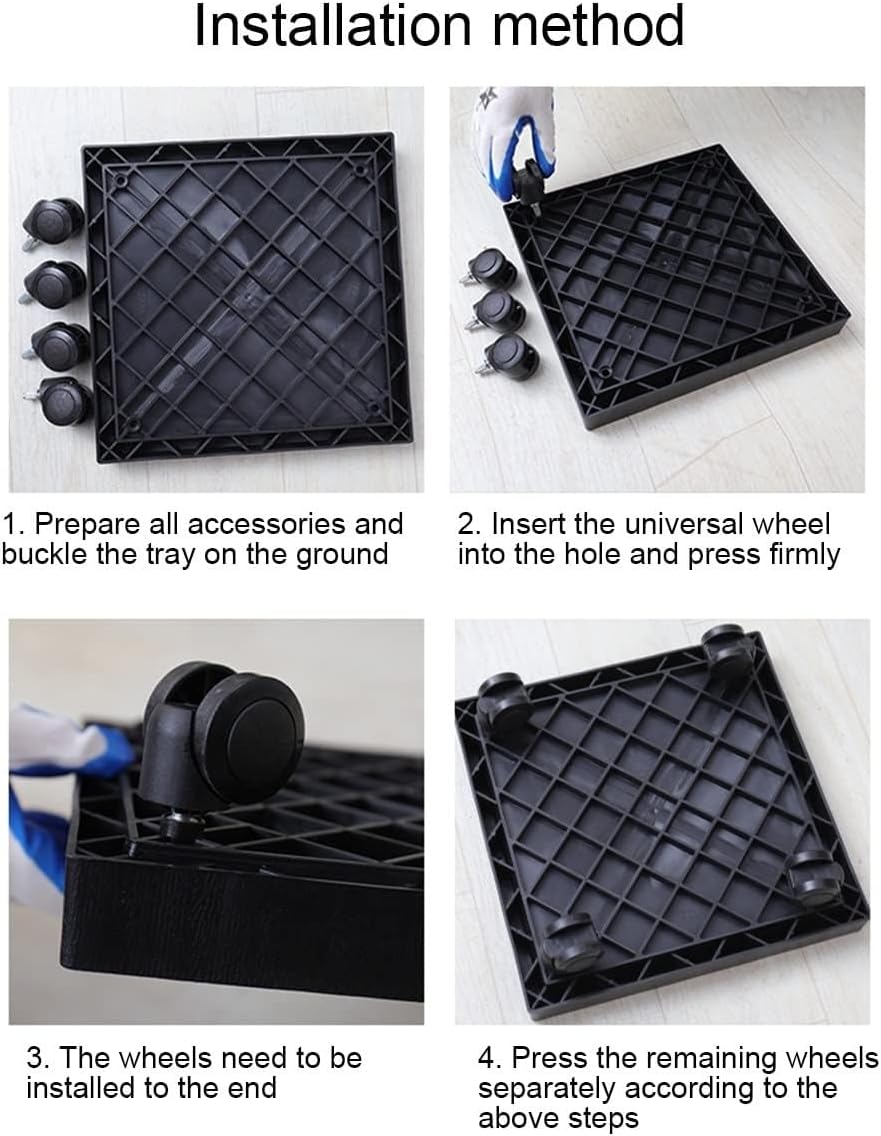 Installation method

1. Prepare all accessories and buckle the tray on the ground

2. Insert the universal wheel into the hole and press firmly

3. The wheels need to be installed to the end

4. Press the remaining wheels separately according to the above steps