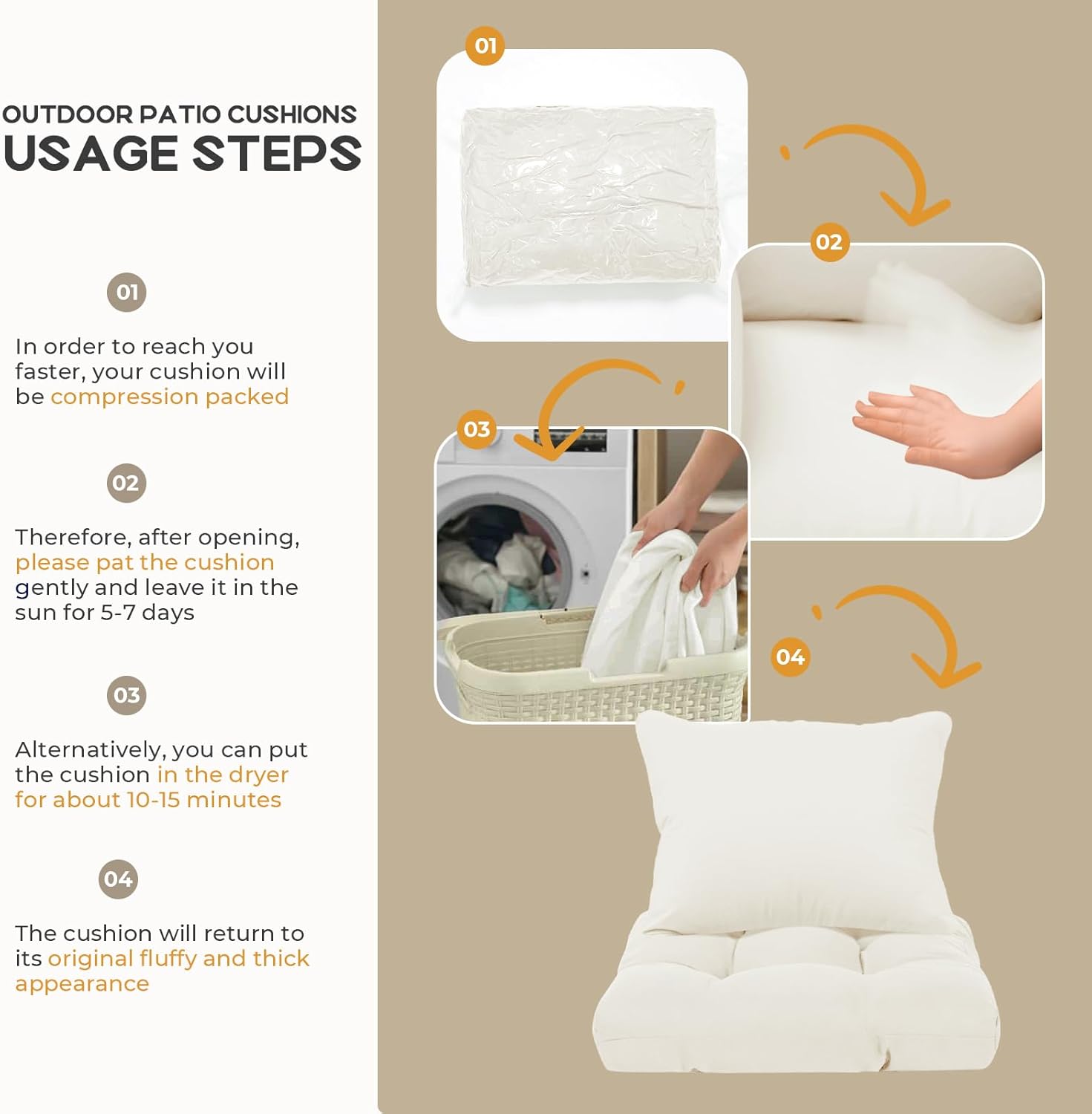 OUTDOOR PATIO CUSHIONS
USAGE STEPS

01

In order to reach you faster, your cushion will be compression packed

02

Therefore, after opening, please pat the cushion gently and leave it in the sun for 5-7 days

03

Alternatively, you can put the cushion in the dryer for about 10-15 minutes

04

The cushion will return to its original fluffy and thick appearance

01

02

03

04