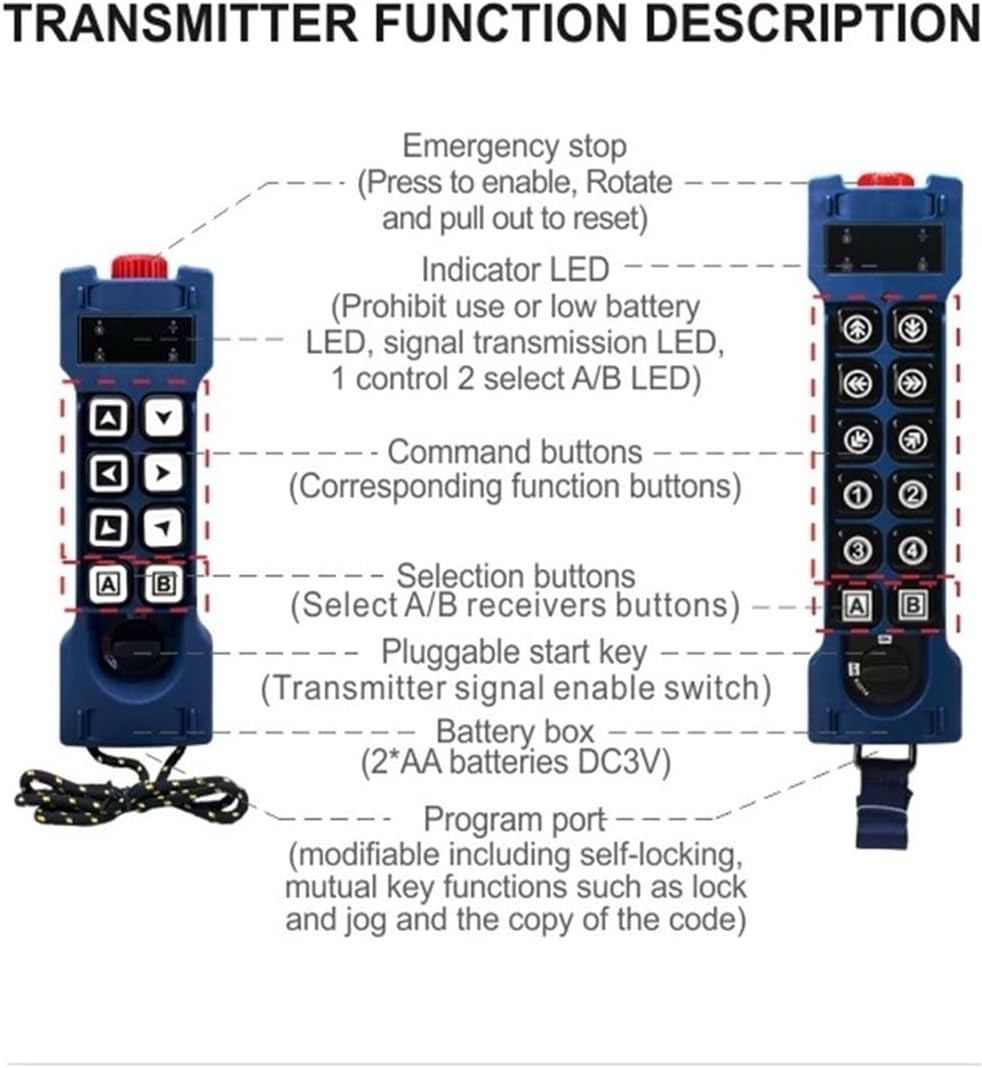 TRANSMITTER FUNCTION DESCRIPTION

Emergency stop
(Press to enable, Rotate and pull out to reset)

Indicator LED
(Prohibit use or low battery LED, signal transmission LED, 1 control 2 select A/B LED)

Command buttons
(Corresponding function buttons)

Selection buttons
(Select A/B receivers buttons)

Pluggable start key
(Transmitter signal enable switch)

Battery box
(2*AA batteries DC3V)

Program port
(modifiable including self-locking, mutual key functions such as lock and jog and the copy of the code)

A B

1 2 3 4

A B