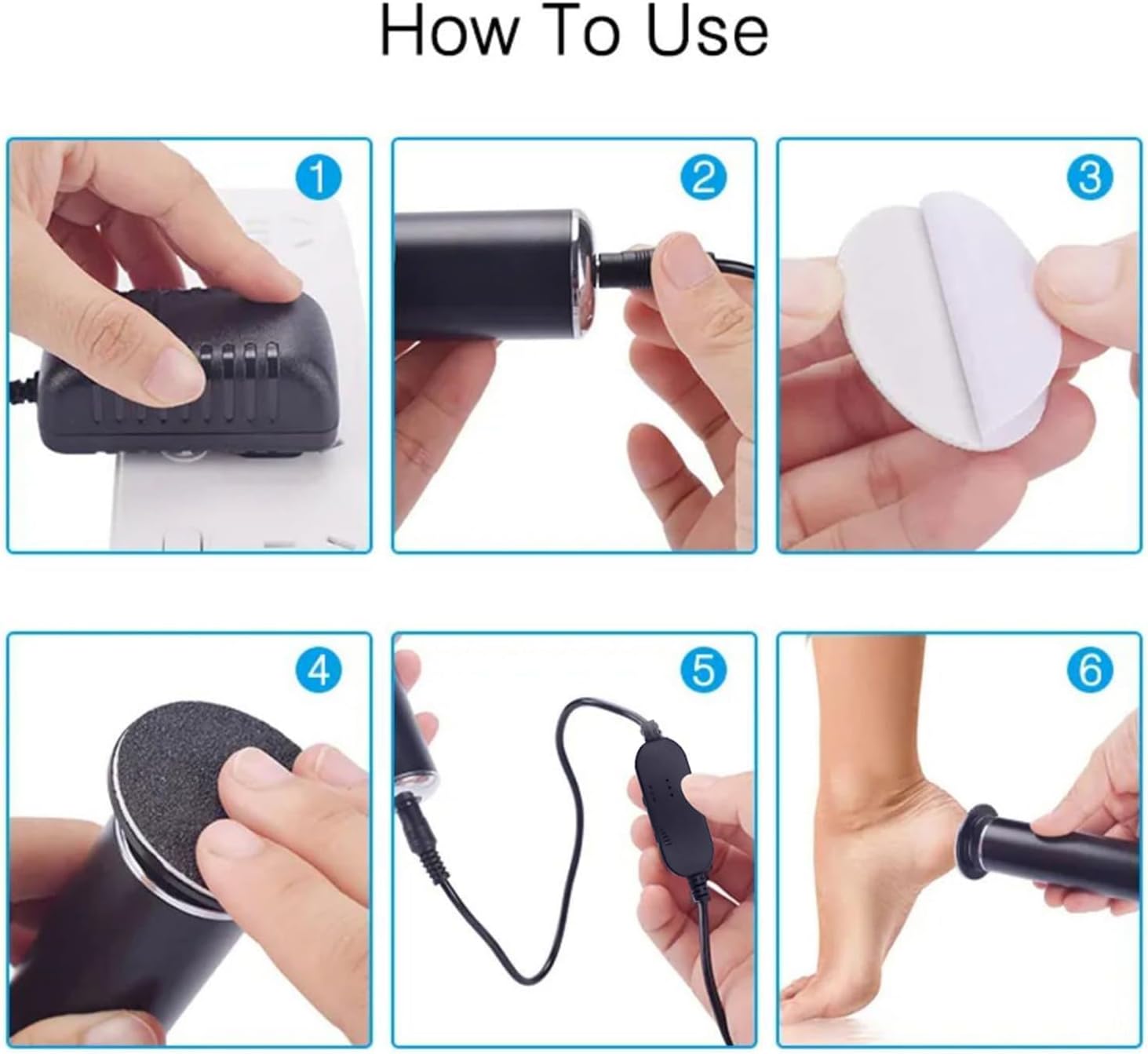 How To Use

1

2

3

4

5

6