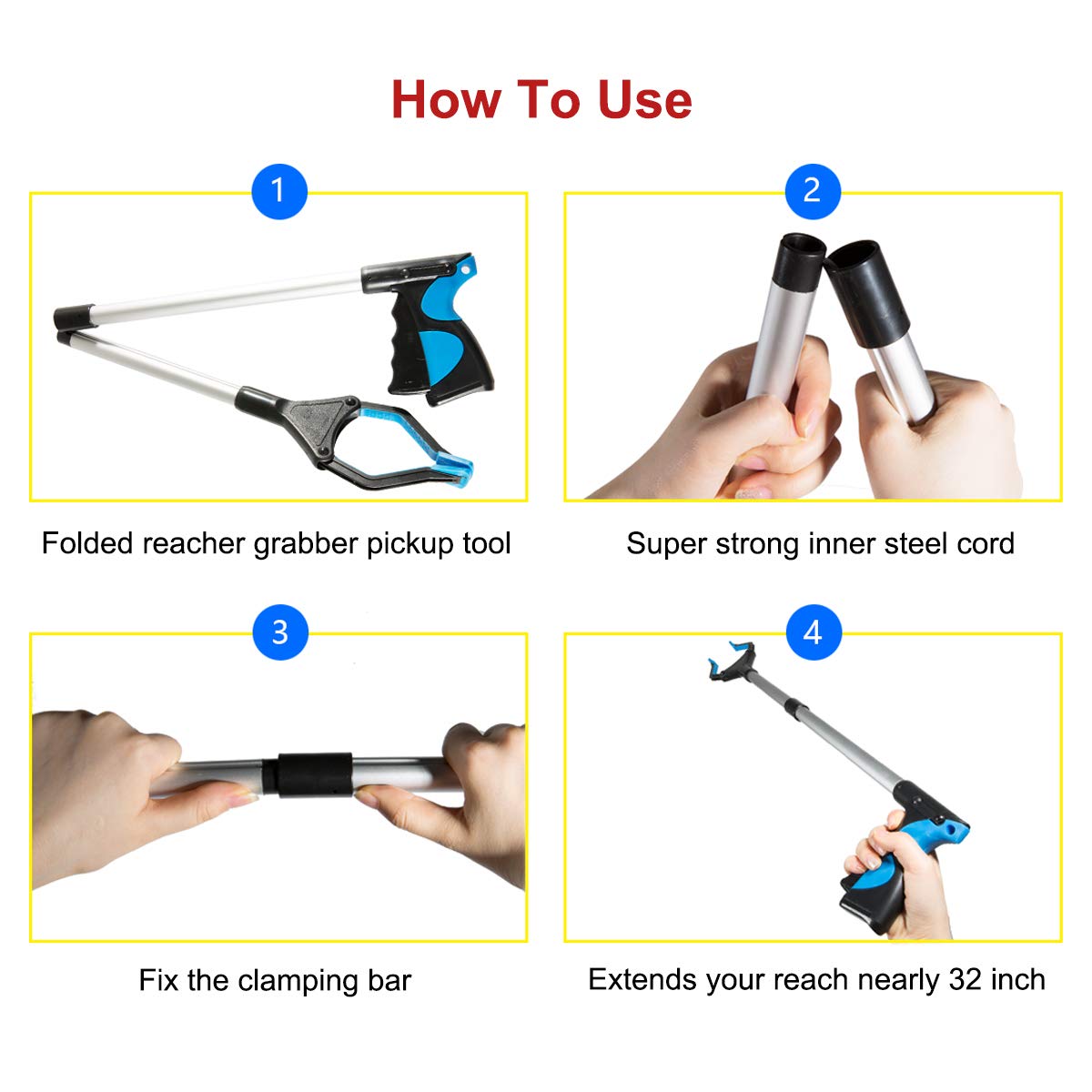 How To Use

1

Folded reacher grabber pickup tool

2

Super strong inner steel cord

3

Fix the clamping bar

4

Extends your reach nearly 32 inch