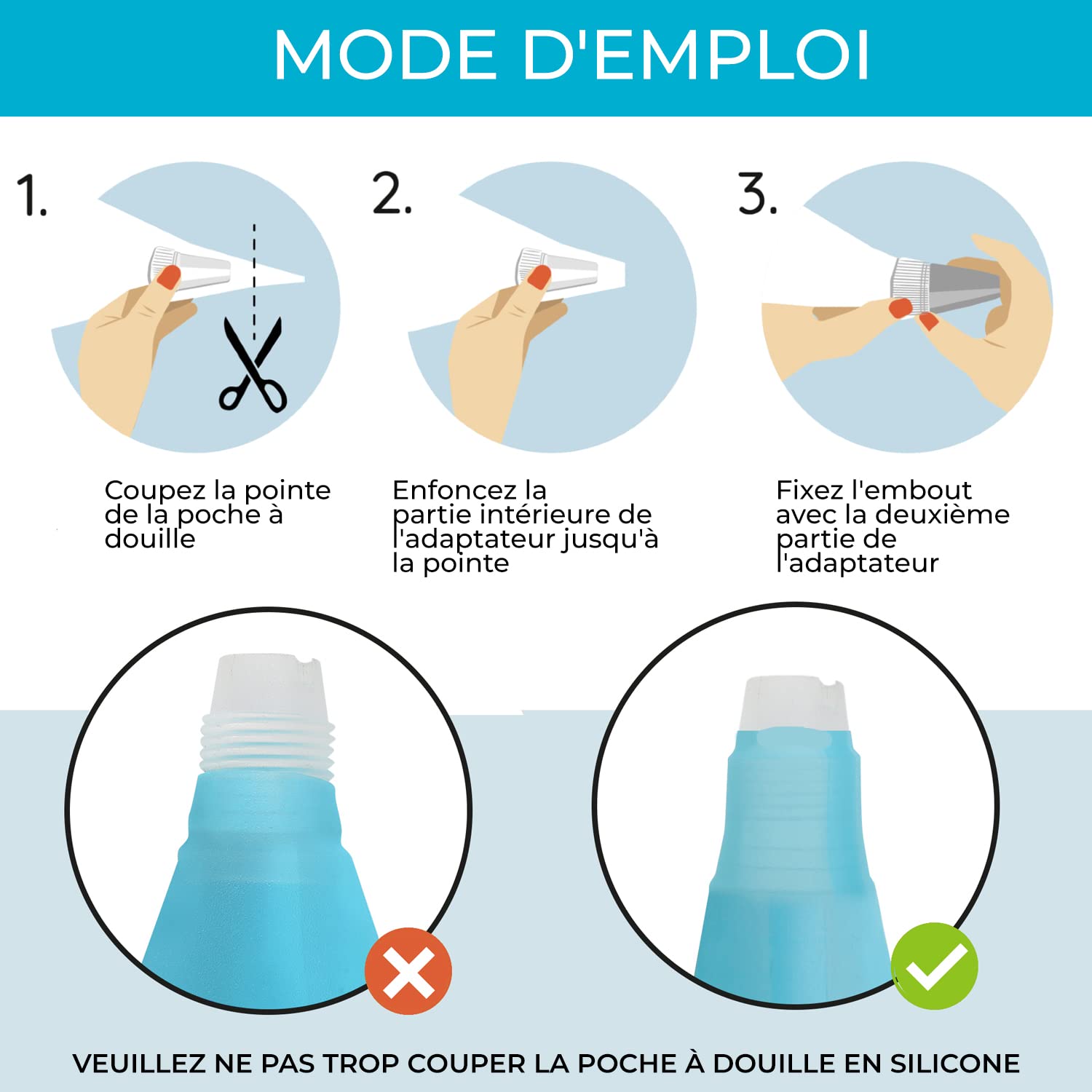 MODE D'EMPLOI

1.

Coupez la pointe de la poche à douille

2.

Enfoncez la partie intérieure de l'adaptateur jusqu'à la pointe

3.

Fixez l'embout avec la deuxième partie de l'adaptateur

VEUILLEZ NE PAS TROP COUPER LA POCHE À DOUILLE EN SILICONE